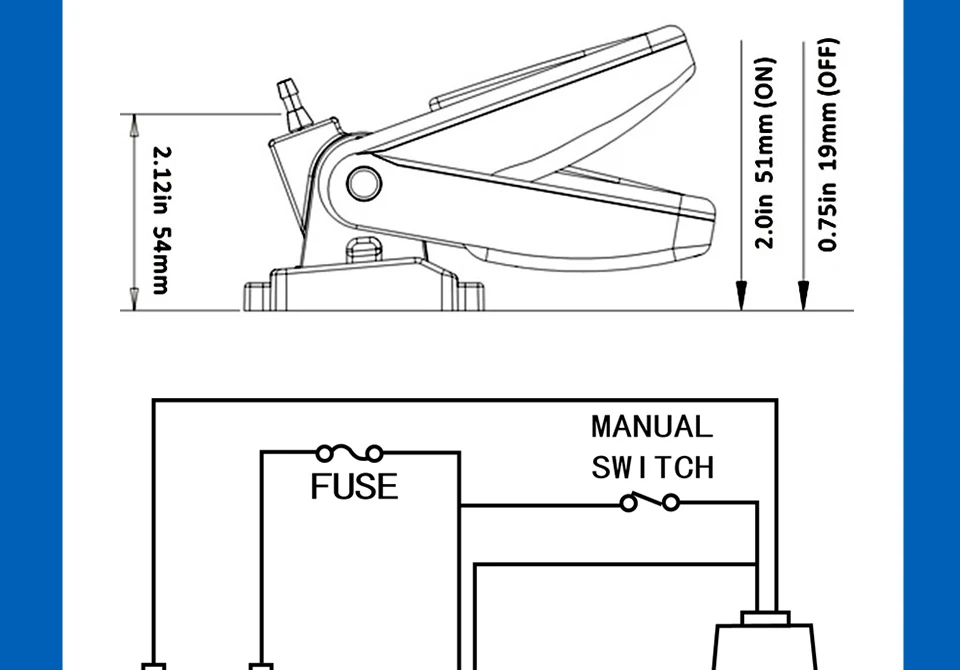 2.12in 54mm

2.0in 51mm (ON)

0.75in 19mm (OFF)

FUSE

MANUAL SWITCH