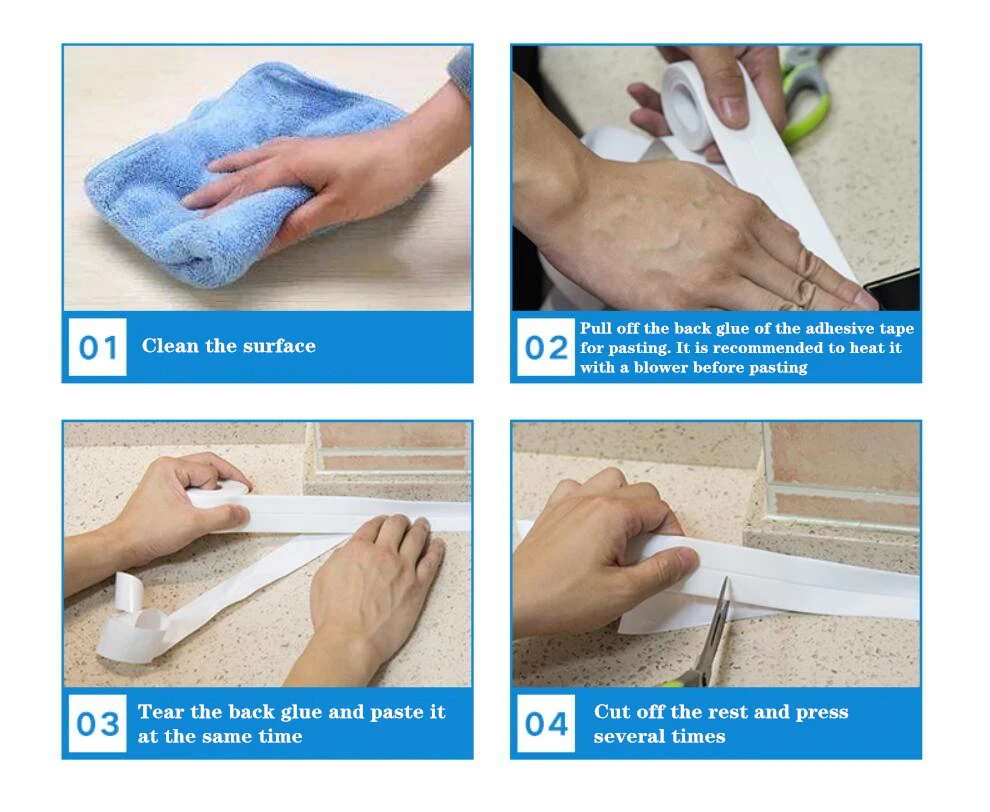 01 Clean the surface

02 Pull off the back glue of the adhesive tape for pasting. It is recommended to heat it with a blower before pasting

03 Tear the back glue and paste it at the same time

04 Cut off the rest and press several times