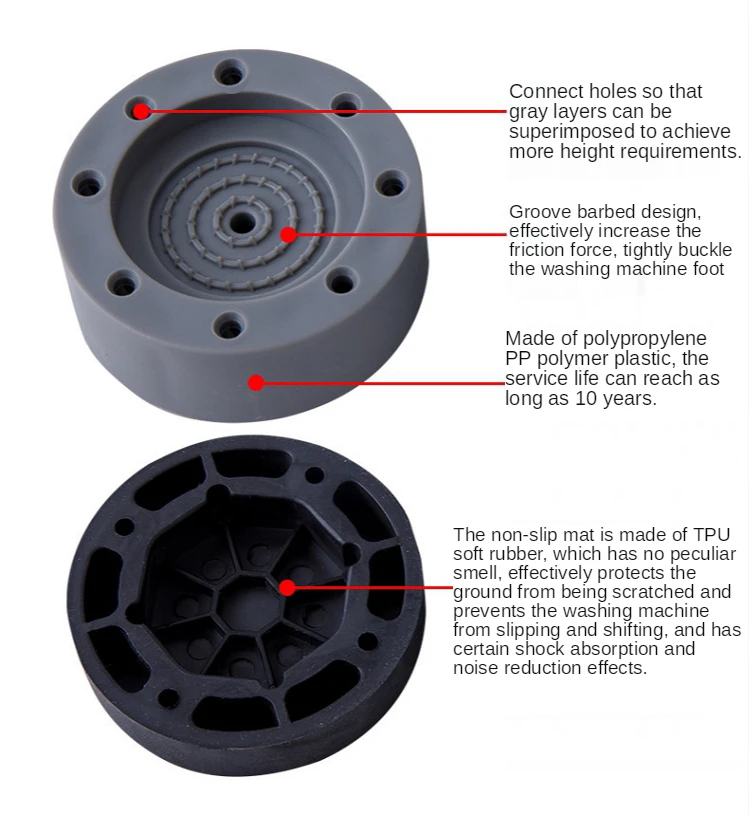 Connect holes so that gray layers can be superimposed to achieve more height requirements.

Groove barbed design, effectively increase the friction force, tightly buckle the washing machine foot

Made of polypropylene PP polymer plastic, the service life can reach as long as 10 years.

The non-slip mat is made of TPU soft rubber, which has no peculiar smell, effectively protects the ground from being scratched and prevents the washing machine from slipping and shifting, and has certain shock absorption and noise reduction effects.