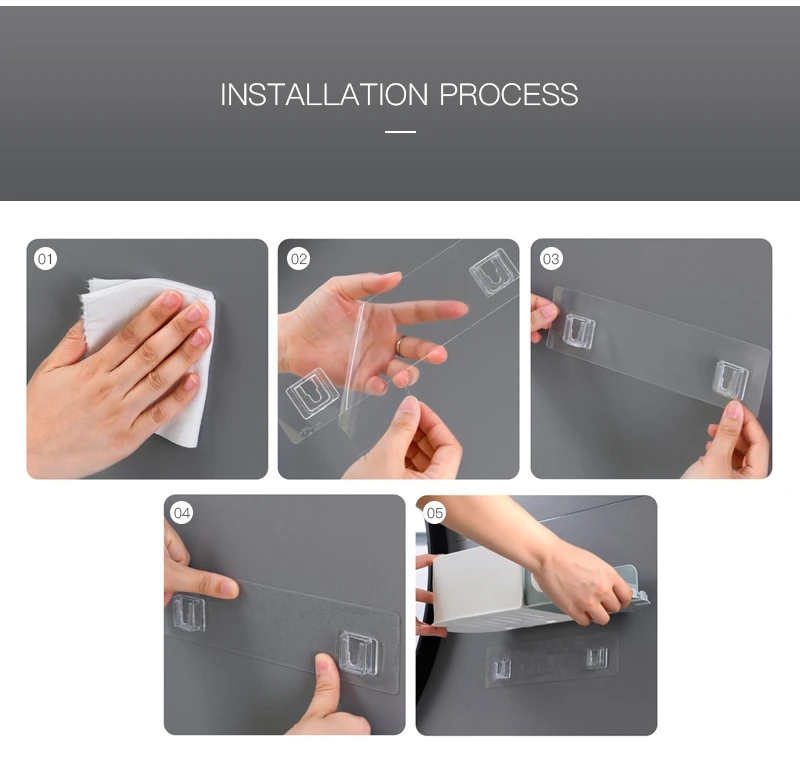 INSTALLATION PROCESS

01

02

03

04

05