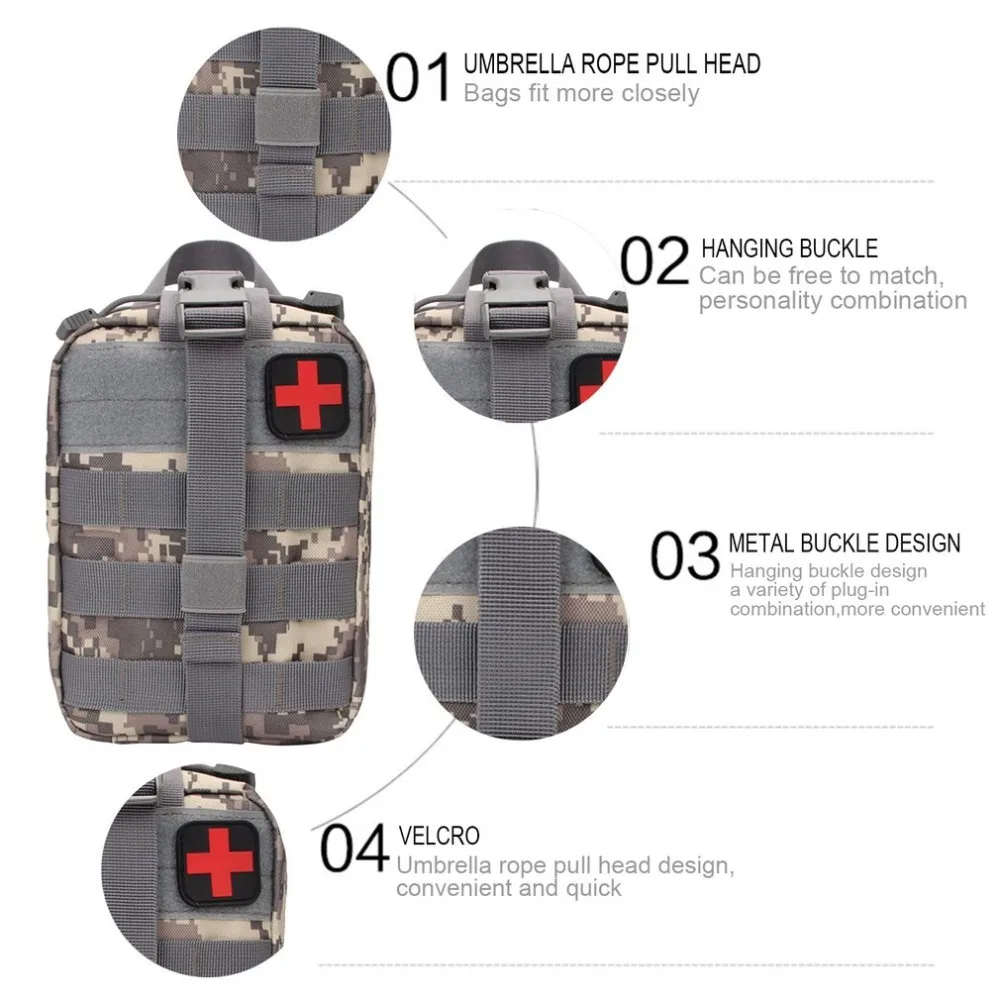 01 UMBRELLA ROPE PULL HEAD
Bags fit more closely

02 HANGING BUCKLE
Can be free to match, personality combination

03 METAL BUCKLE DESIGN
Hanging buckle design a variety of plug-in combination,more convenient

04 VELCRO
Umbrella rope pull head design, convenient and quick