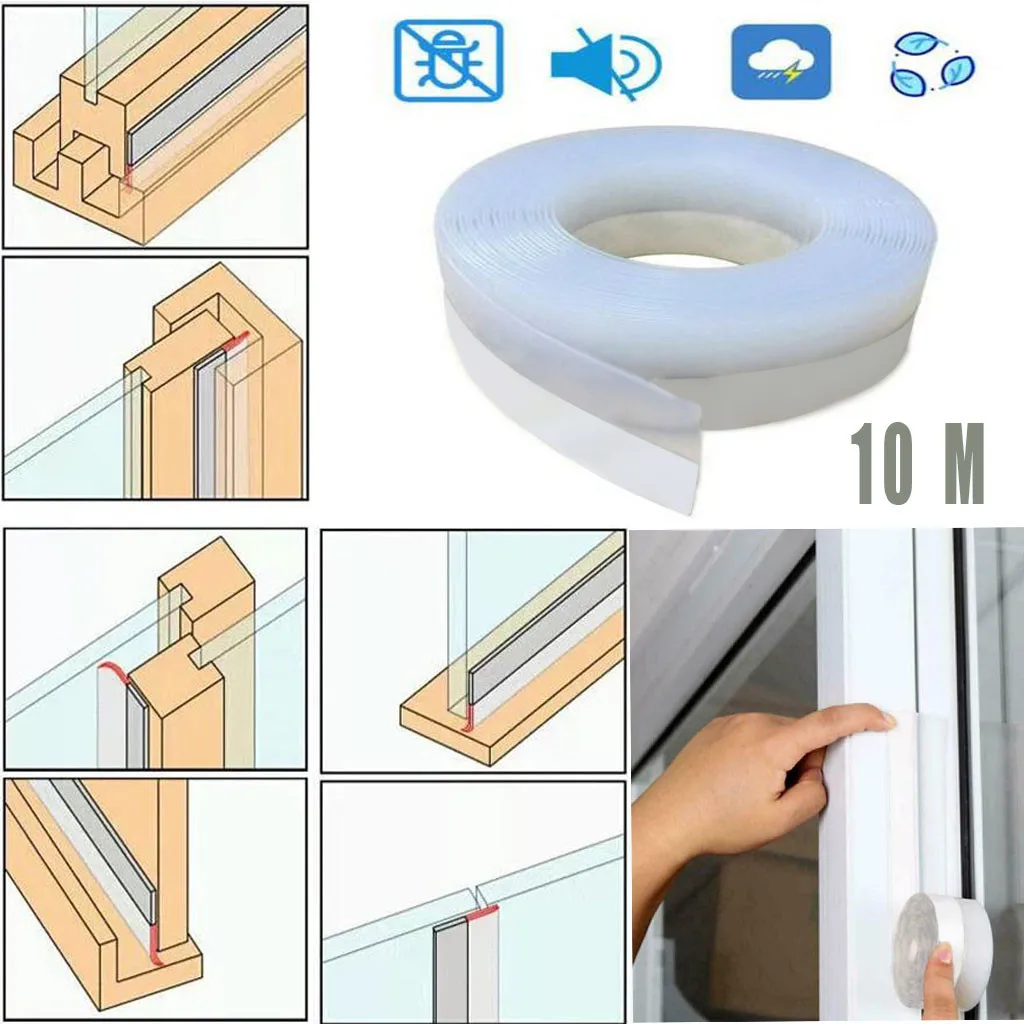 10 M