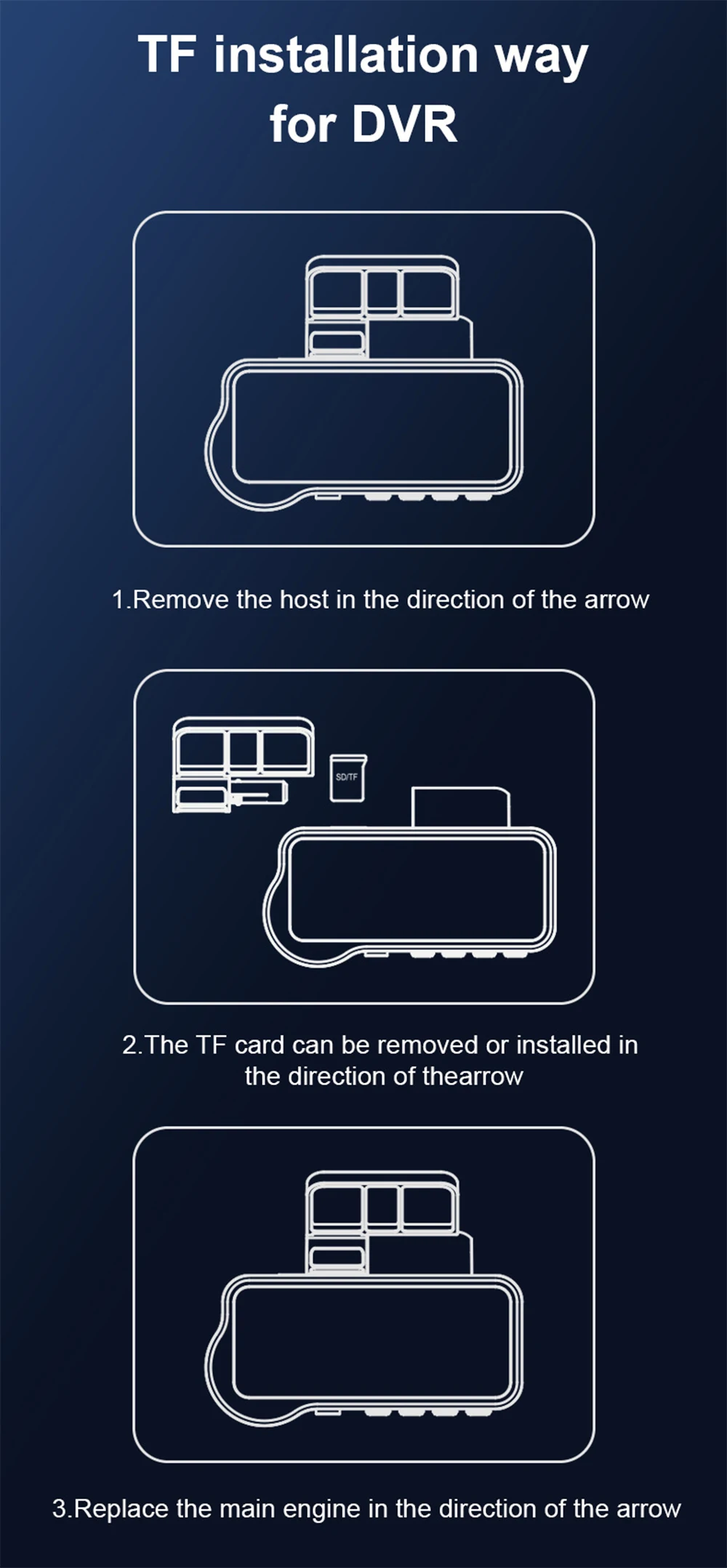 TF installation way for DVR

1.Remove the host in the direction of the arrow

SD/TF

2.The TF card can be removed or installed in the direction of thearrow

3.Replace the main engine in the direction of the arrow