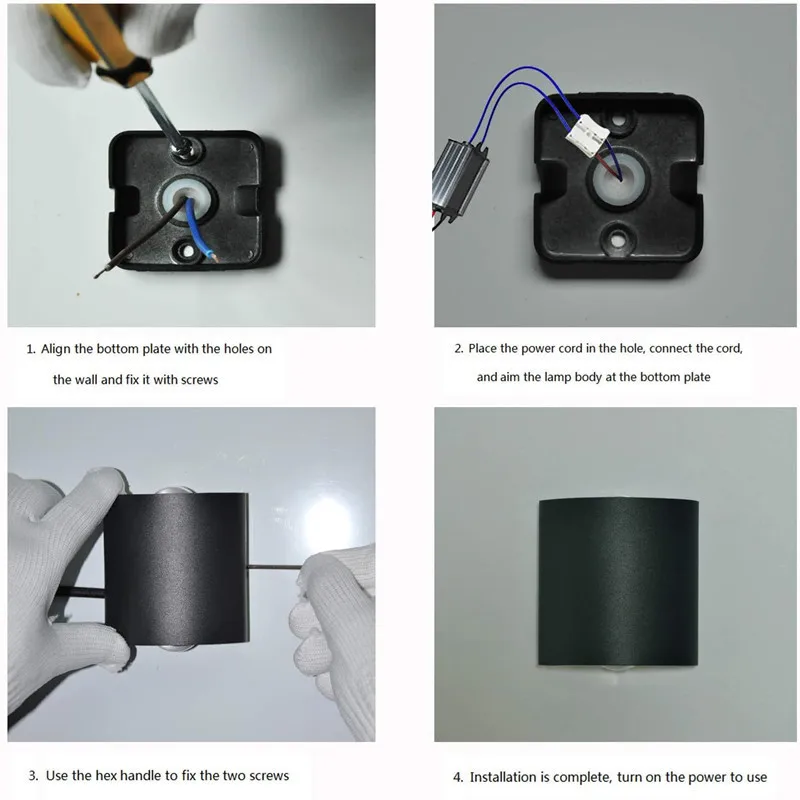 1. Align the bottom plate with the holes on the wall and fix it with screws

2. Place the power cord in the hole, connect the cord, and aim the lamp body at the bottom plate

3. Use the hex handle to fix the two screws

4. Installation is complete, turn on the power to use