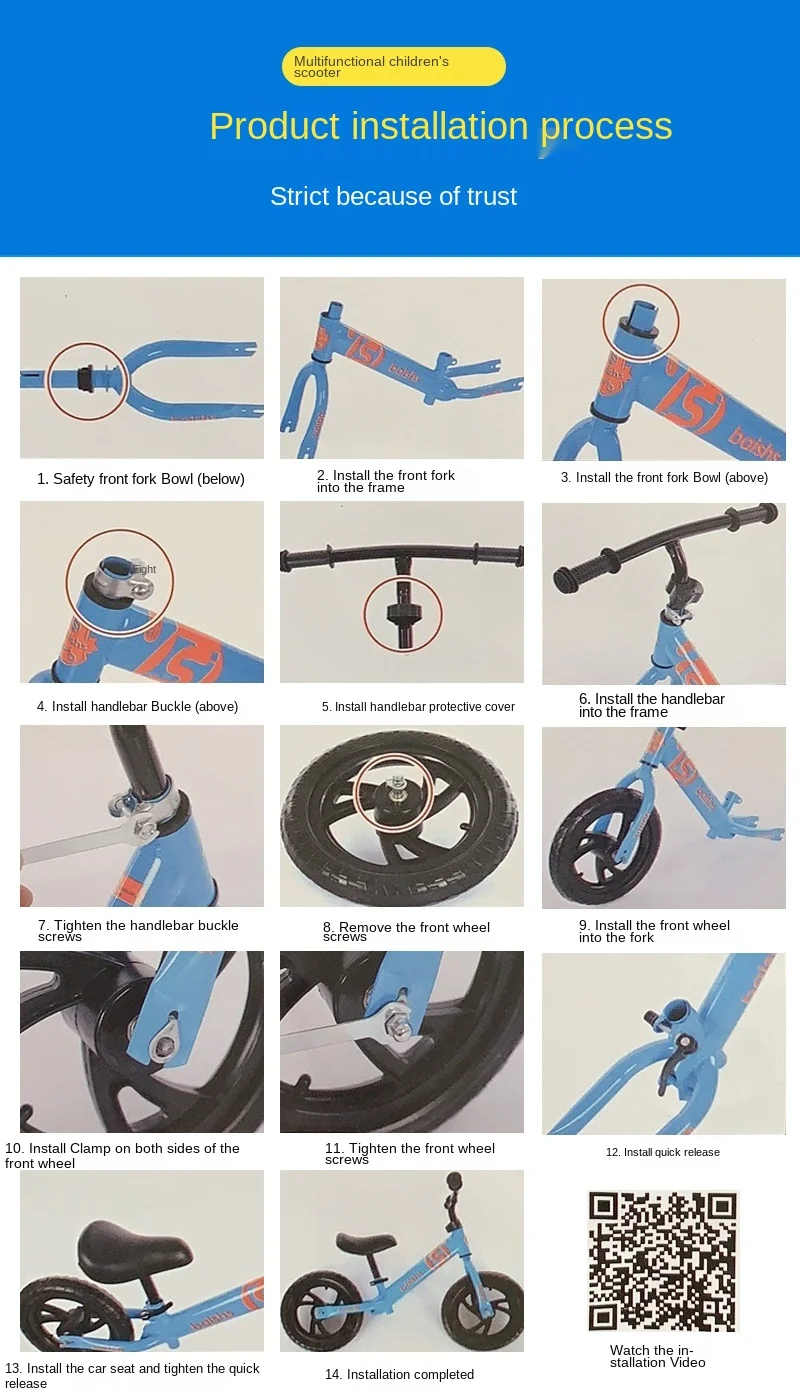 Multifunctional children's scooter

Product installation process

Strict because of trust

1. Safety front fork Bowl (below)

2. Install the front fork into the frame

3. Install the front fork Bowl (above)

4. Install handlebar Buckle (above)

5. Install handlebar protective cover

6. Install the handlebar into the frame

7. Tighten the handlebar buckle screws

8. Remove the front wheel screws

9. Install the front wheel into the fork

10. Install Clamp on both sides of the front wheel

11. Tighten the front wheel screws

12. Install quick release

13. Install the car seat and tighten the quick release

14. Installation completed

Watch the installation Video