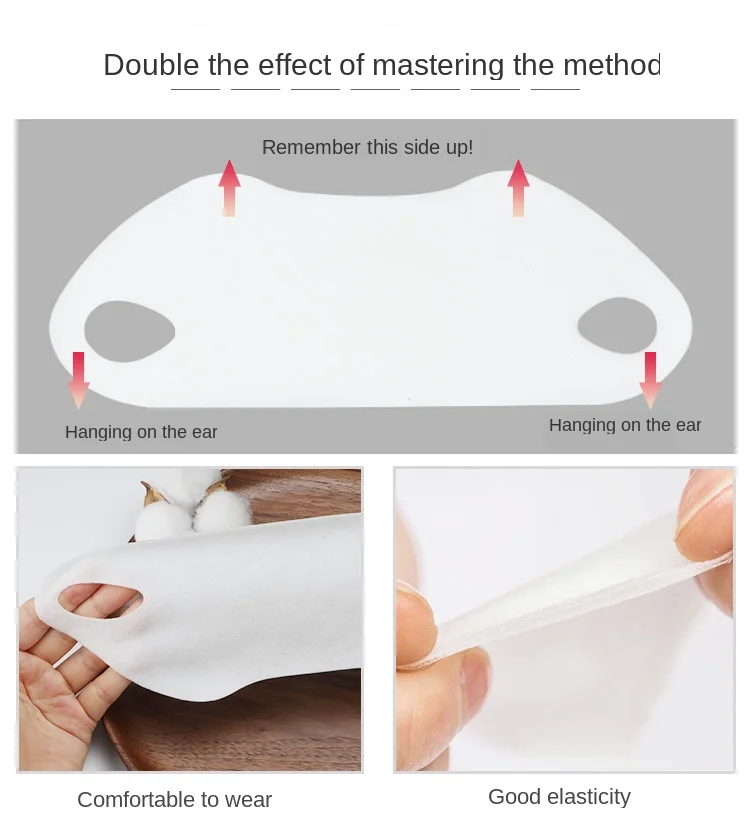 Double the effect of mastering the method

Remember this side up!

Hanging on the ear

Hanging on the ear

Comfortable to wear

Good elasticity