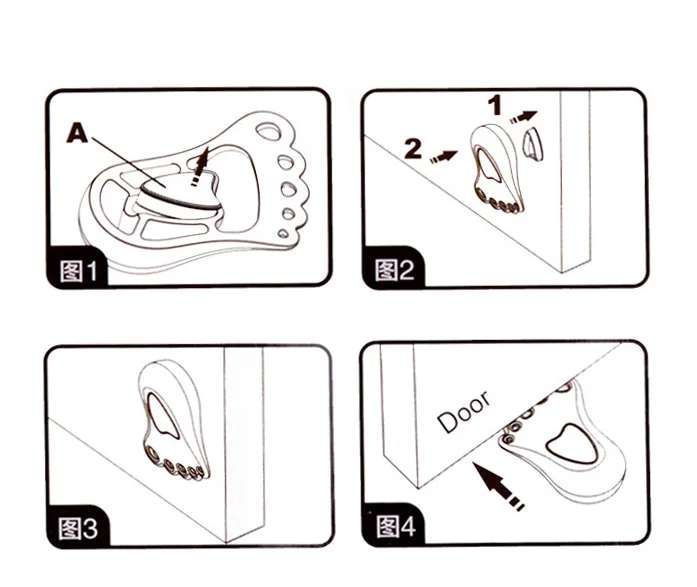 A

图1

1

2

图2

图3

Door

图4