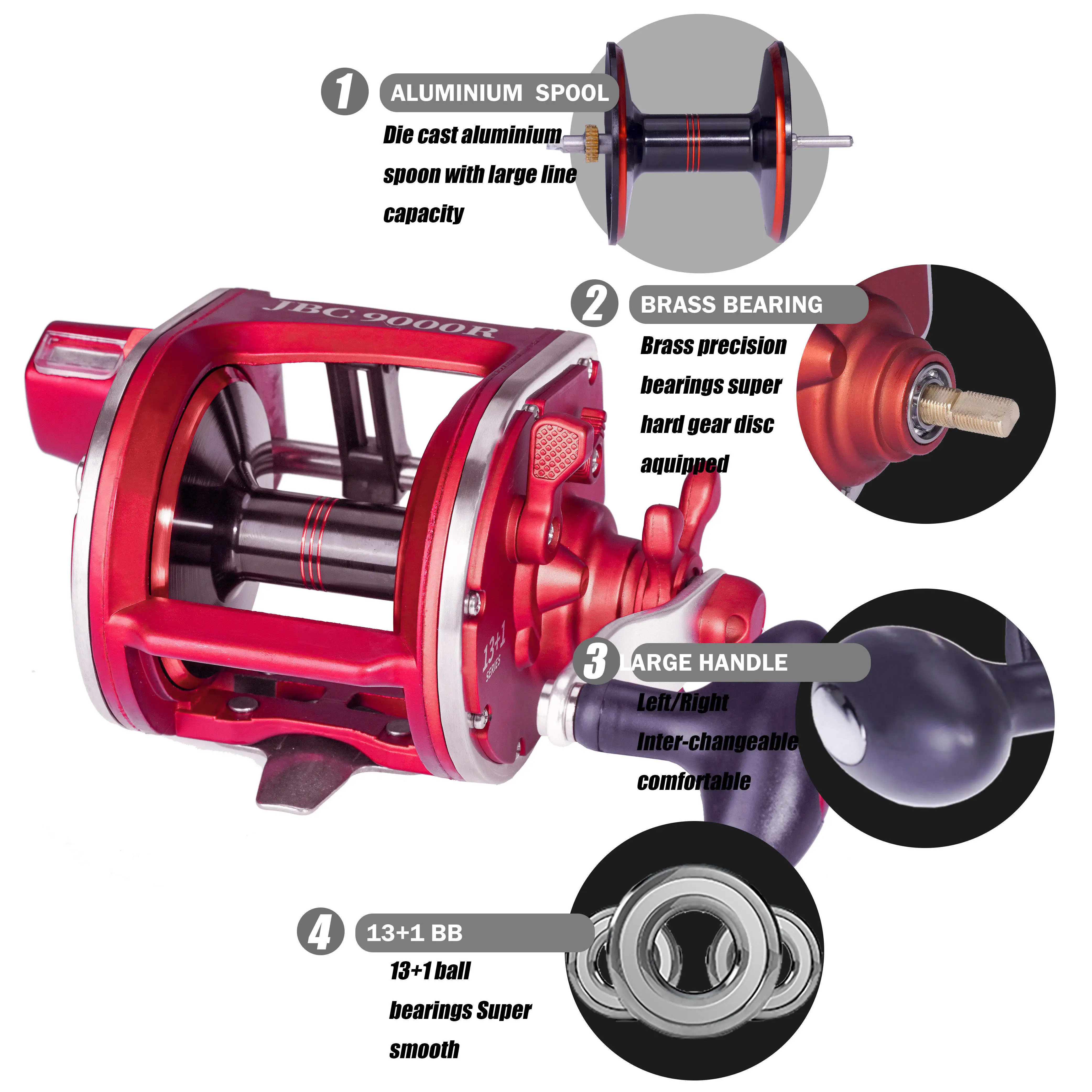 1 ALUMINIUM SPOOL

Die cast aluminium spoon with large line capacity

JBC 9000R

2 BRASS BEARING

Brass precision bearings super hard gear disc aquipped

13+1 SERIES

3 LARGE HANDLE

Left/Right Inter-changeable comfortable

4 13+1 BB

13+1 ball bearings Super smooth