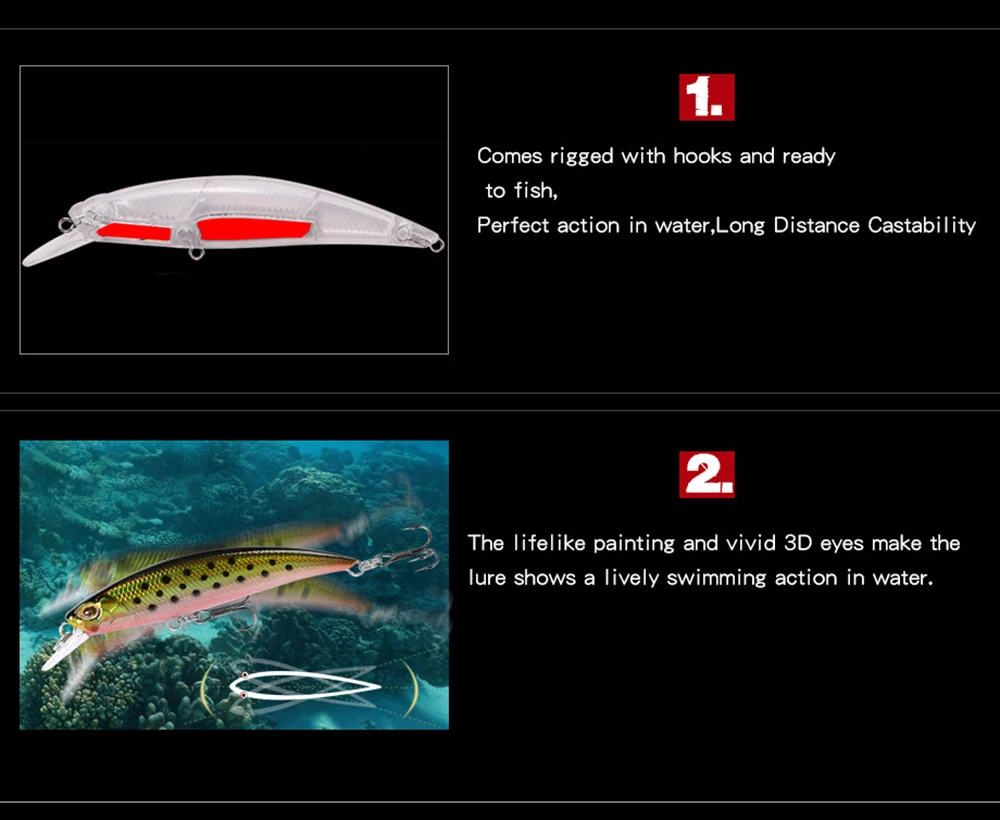 1.

Comes rigged with hooks and ready to fish,
Perfect action in water,Long Distance Castability

2.

The lifelike painting and vivid 3D eyes make the lure shows a lively swimming action in water.