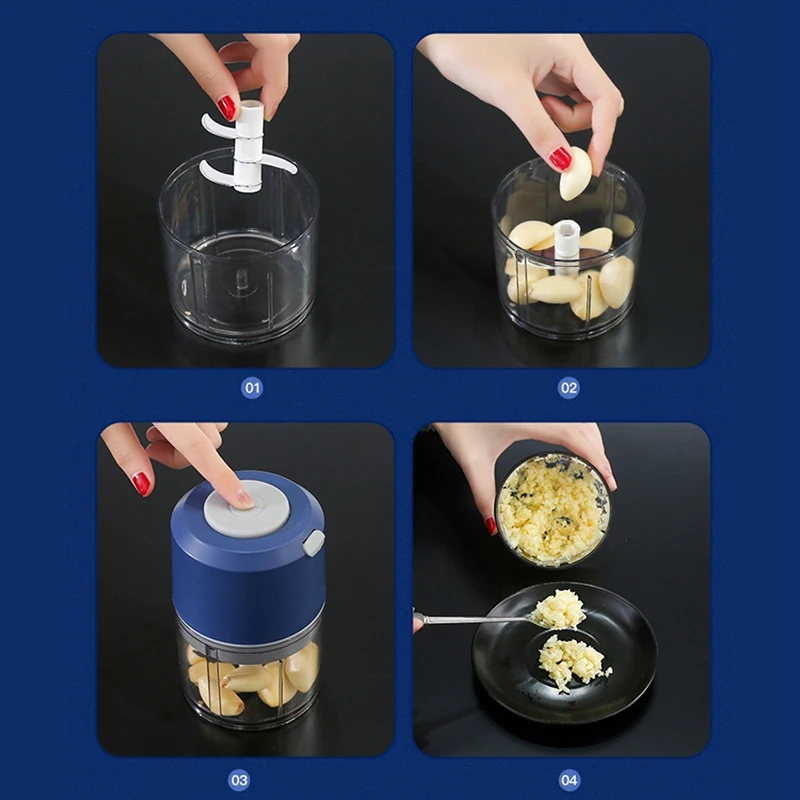 01

02

03

04