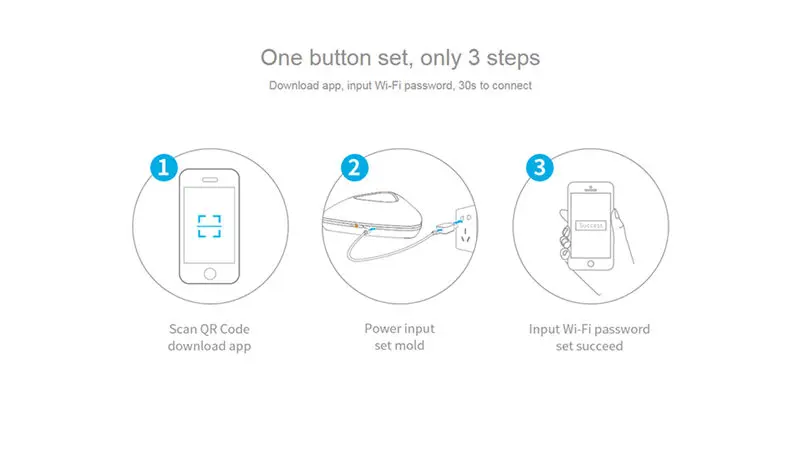 One button set, only 3 steps

Download app, input Wi-Fi password, 30s to connect

1

Scan QR Code
download app

2

Power input
set mold

3

Success

Input Wi-Fi password
set succeed