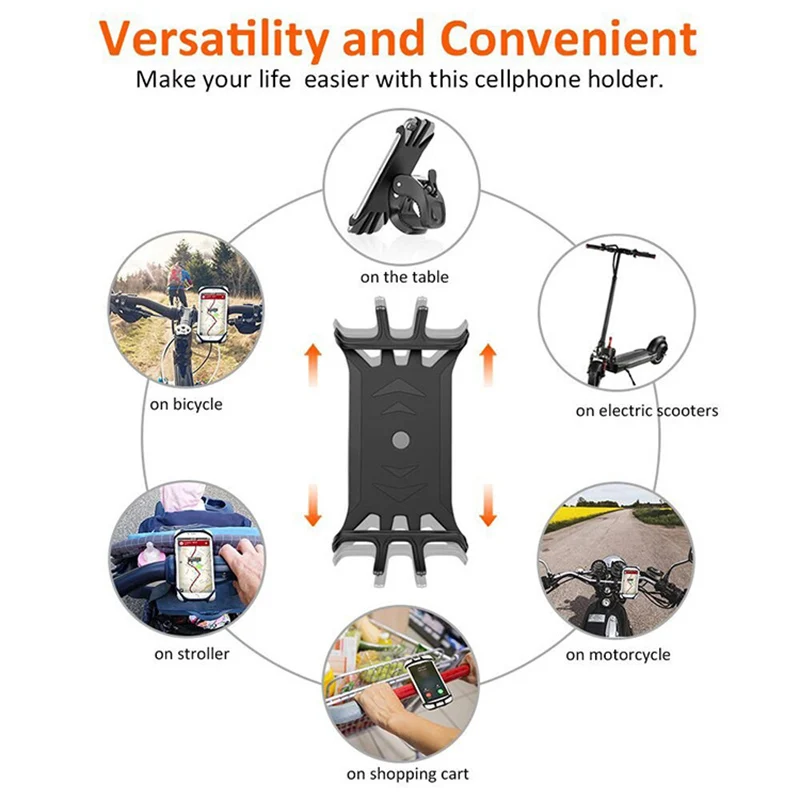 Versatility and Convenient

Make your life easier with this cellphone holder.

on the table

on bicycle

on electric scooters

on stroller

on motorcycle

on shopping cart