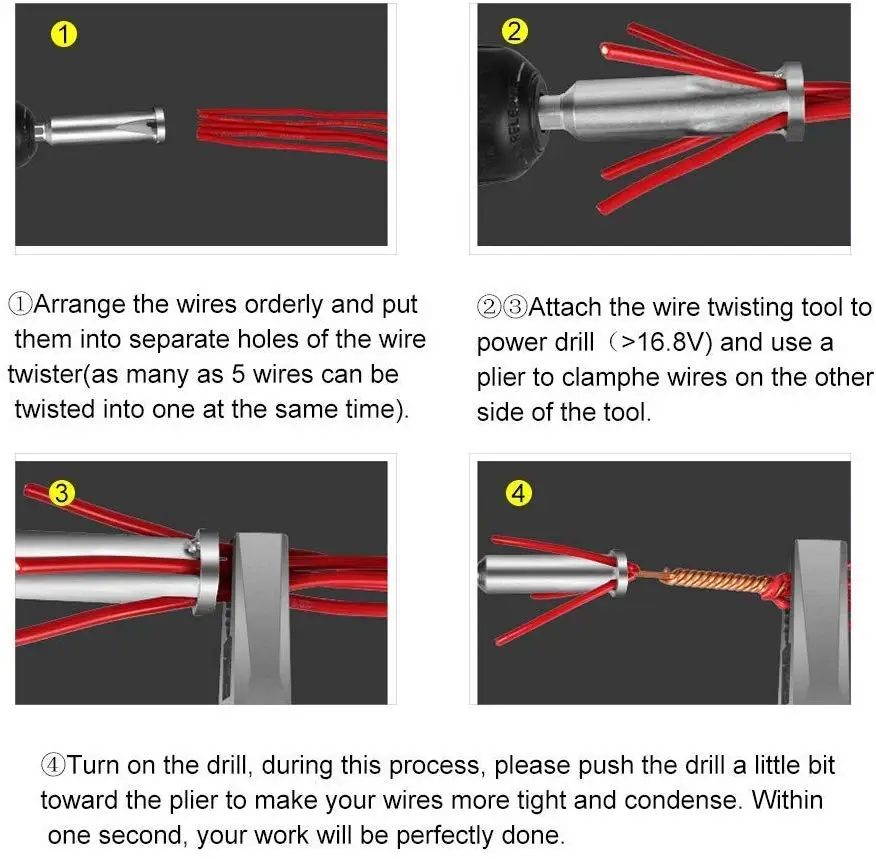 1

2

①Arrange the wires orderly and put them into separate holes of the wire twister(as many as 5 wires can be twisted into one at the same time).

②③Attach the wire twisting tool to power drill （>16.8V) and use a plier to clamphe wires on the other side of the tool.

3

4

④Turn on the drill, during this process, please push the drill a little bit toward the plier to make your wires more tight and condense. Within one second, your work will be perfectly done.