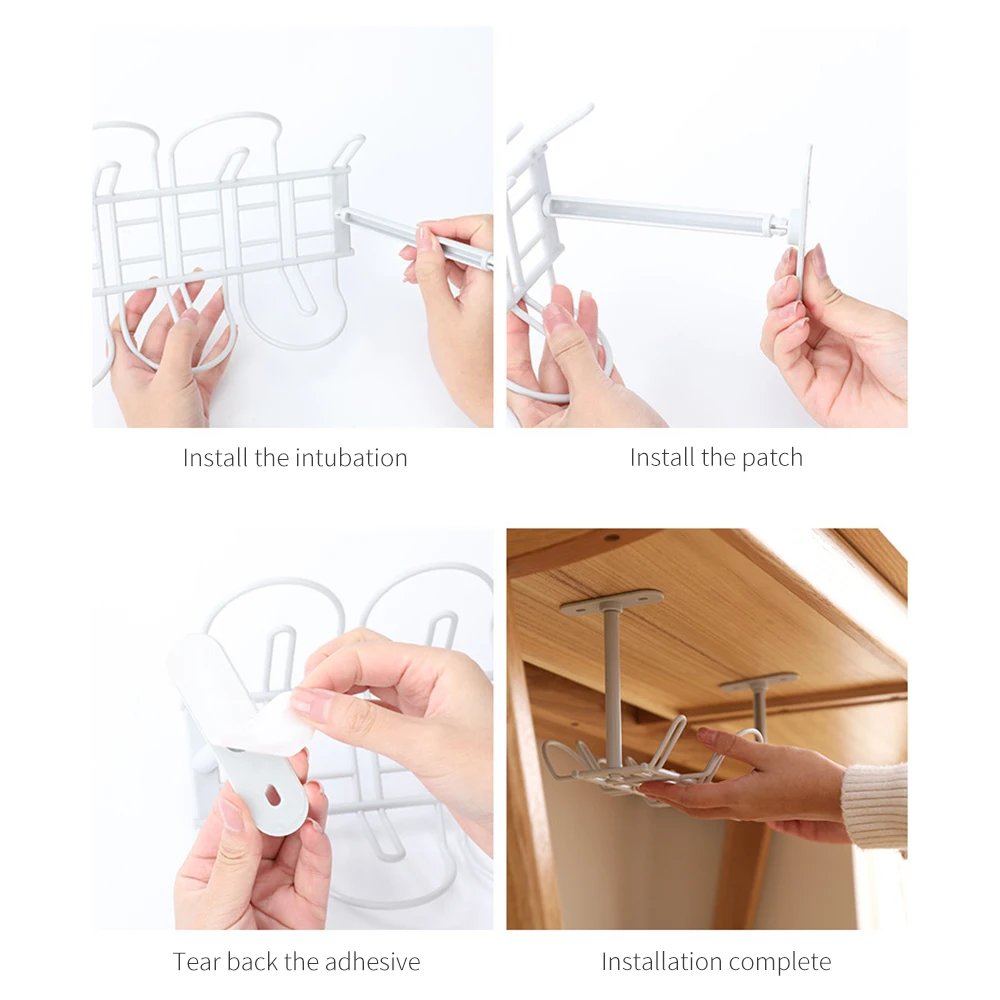 Install the intubation

Install the patch

Tear back the adhesive

Installation complete