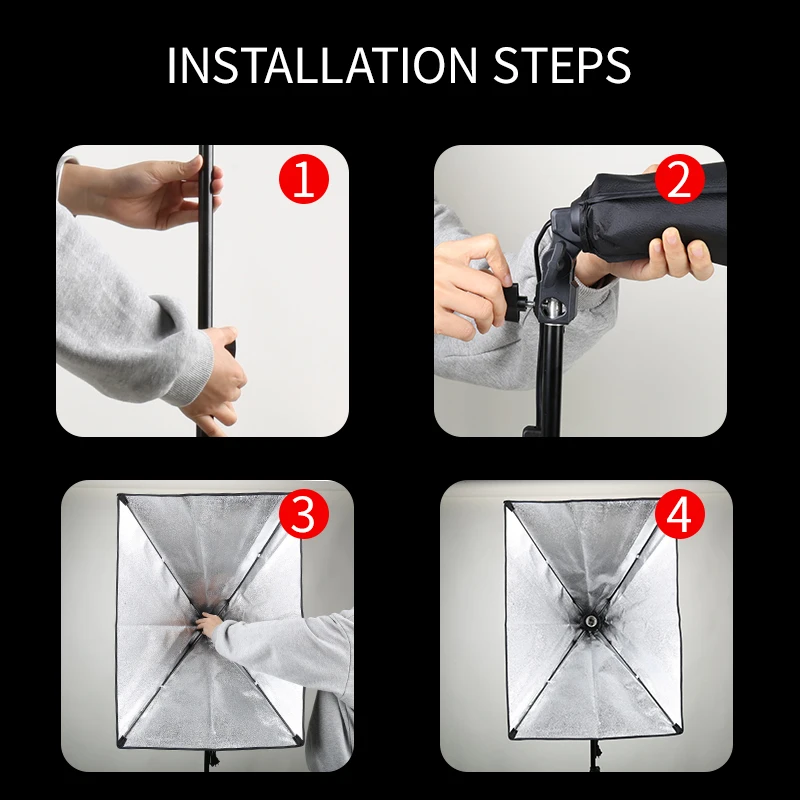 INSTALLATION STEPS

1

2

3

4