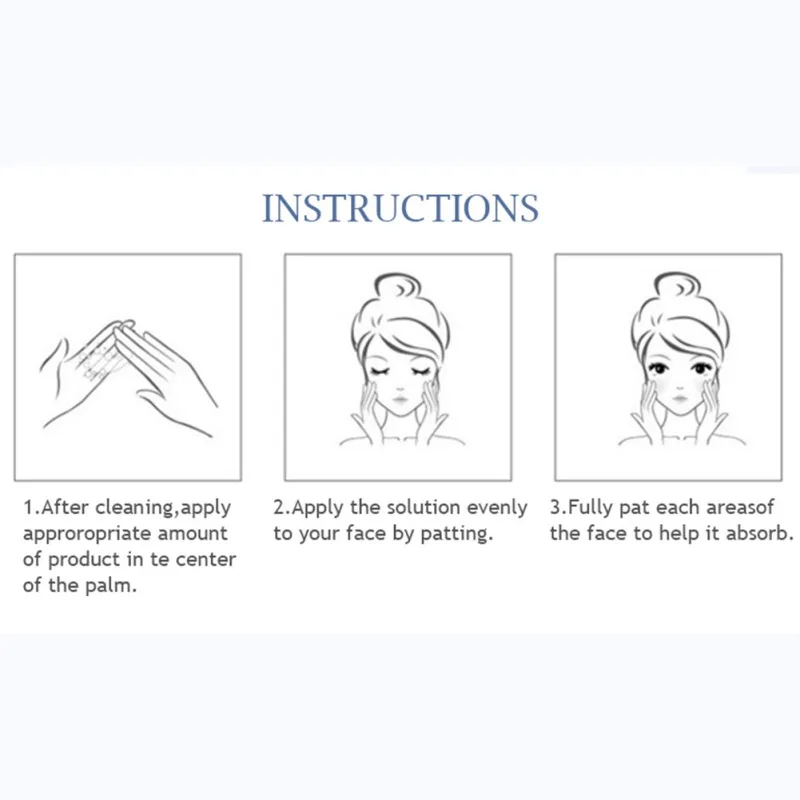 INSTRUCTIONS

1.After cleaning,apply approropriate amount of product in te center of the palm.

2.Apply the solution evenly to your face by patting.

3.Fully pat each areasof the face to help it absorb.