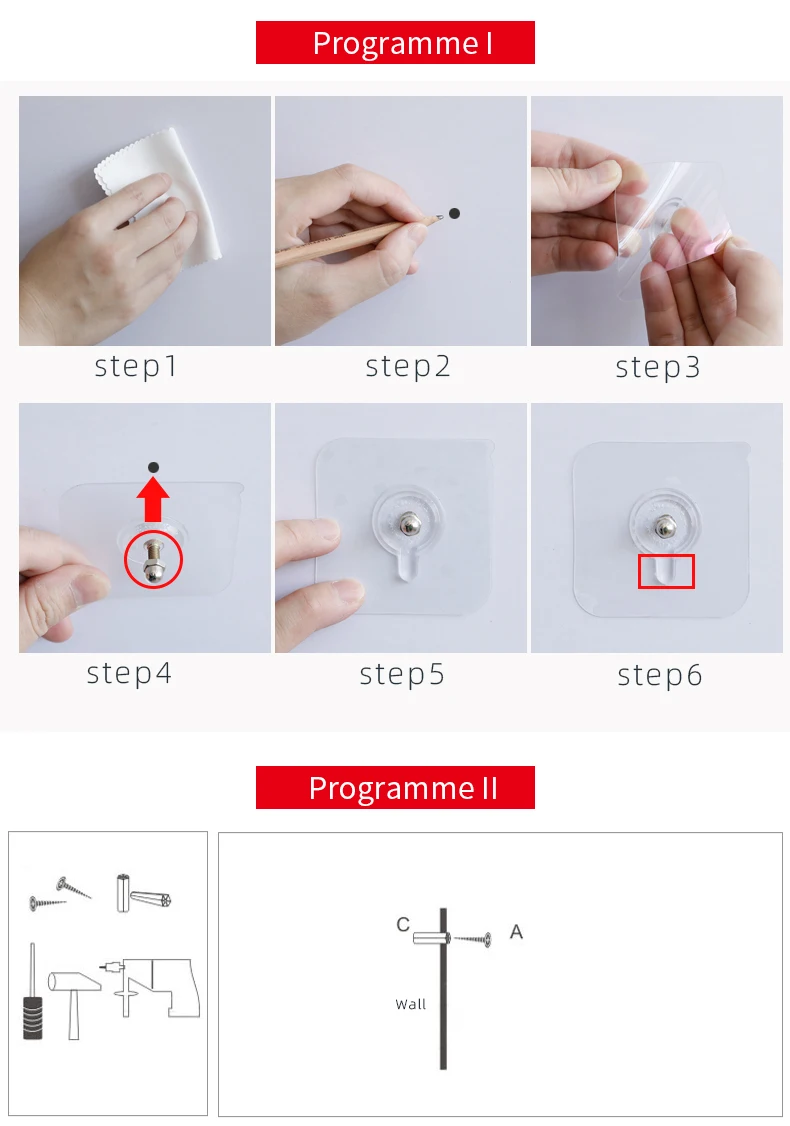 Programme I

step1

step2

step3

step4

step5

step6

Programme II

C

A

Wall