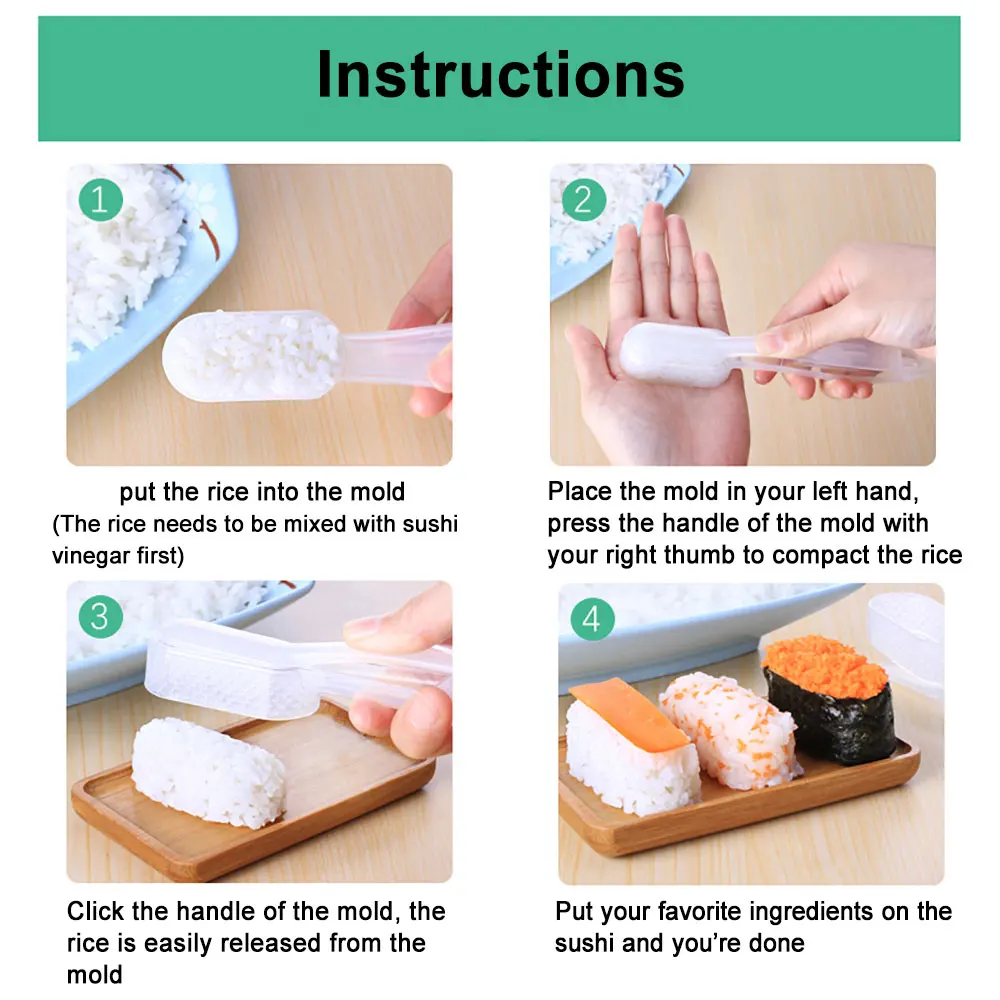 Instructions

1

put the rice into the mold
(The rice needs to be mixed with sushi vinegar first)

2

Place the mold in your left hand, press the handle of the mold with your right thumb to compact the rice

3

Click the handle of the mold, the rice is easily released from the mold

4

Put your favorite ingredients on the sushi and you're done