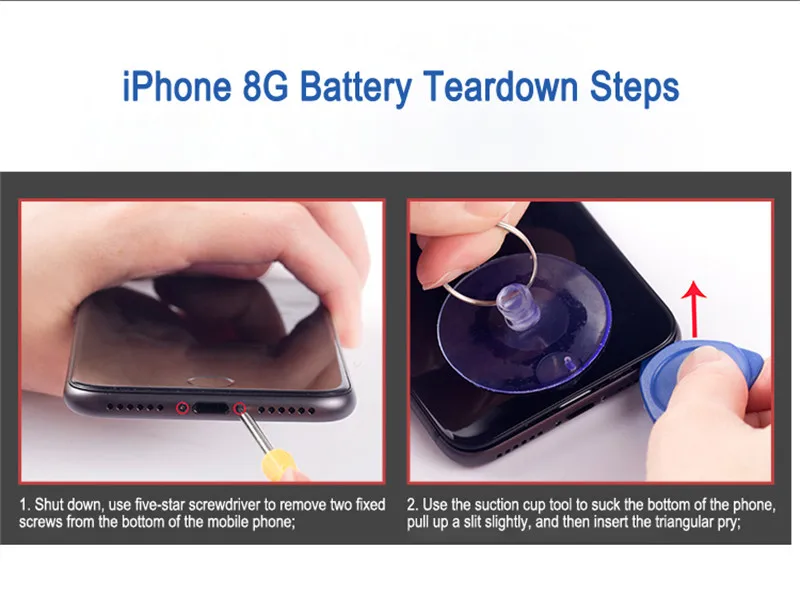 iPhone 8G Battery Teardown Steps

1. Shut down, use five-star screwdriver to remove two fixed screws from the bottom of the mobile phone;

2. Use the suction cup tool to suck the bottom of the phone, pull up a slit slightly, and then insert the triangular pry;