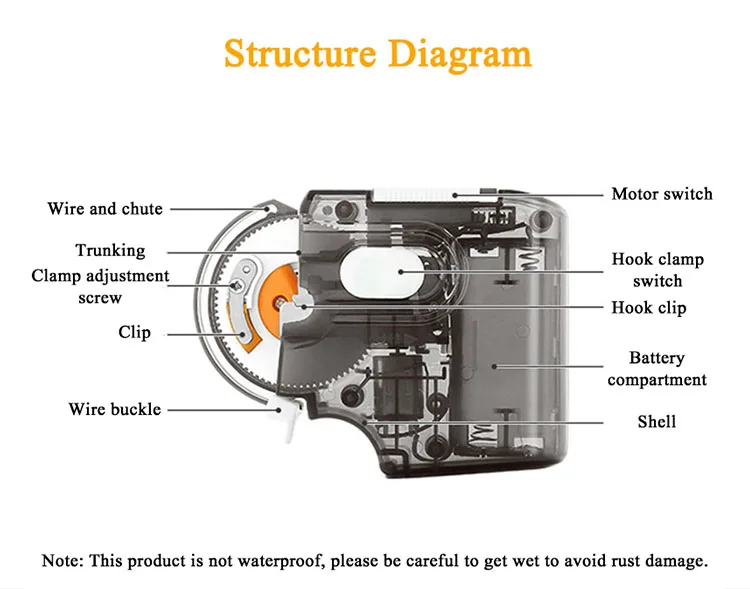 Structure Diagram

Wire and chute

Trunking

Clamp adjustment screw

Clip

Wire buckle

Motor switch

Hook clamp switch

Hook clip

Battery compartment

Shell

Note: This product is not waterproof, please be careful to get wet to avoid rust damage.