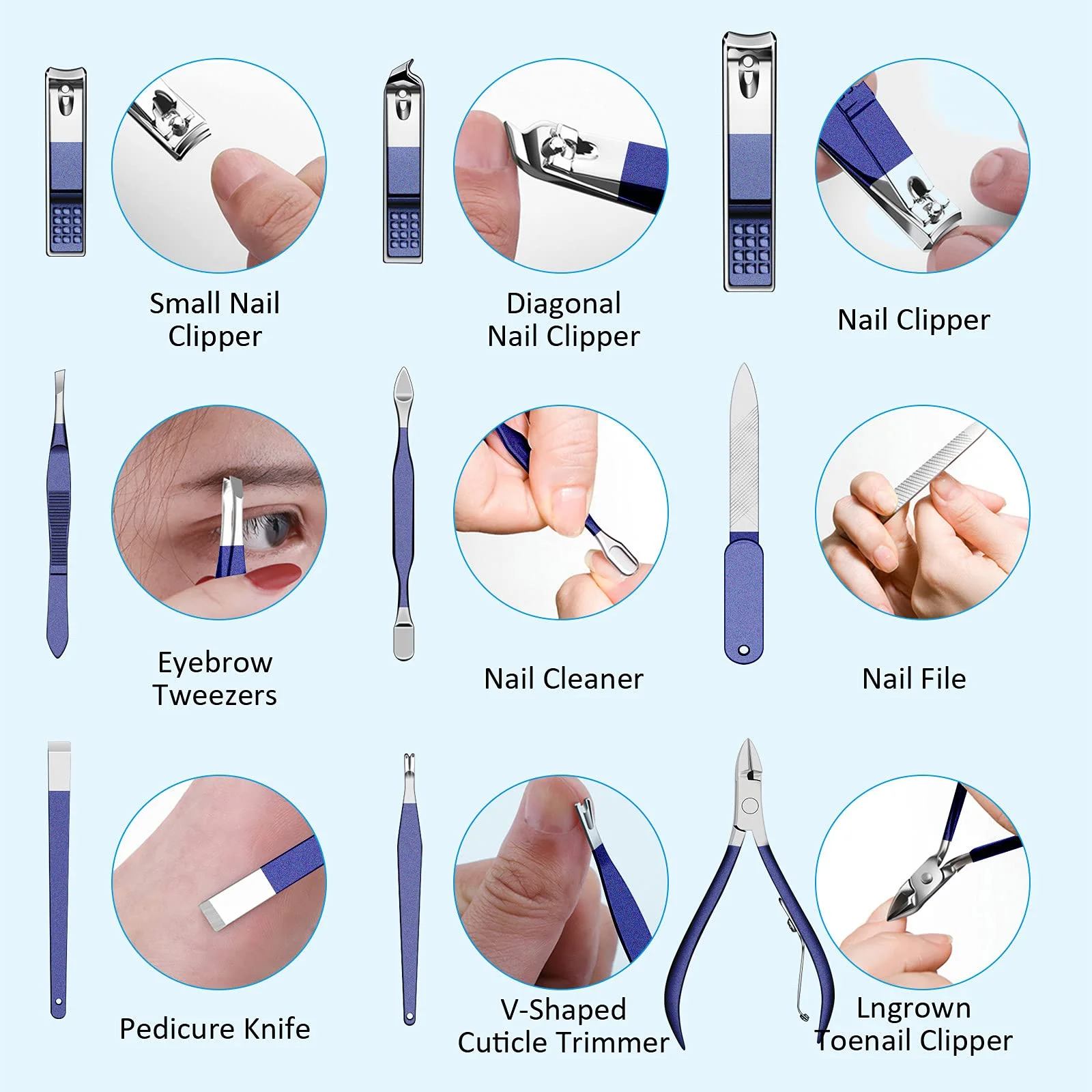 Small Nail Clipper

Diagonal Nail Clipper

Nail Clipper

Eyebrow Tweezers

Nail Cleaner

Nail File

Pedicure Knife

V-Shaped Cuticle Trimmer

Lngrown Toenail Clipper