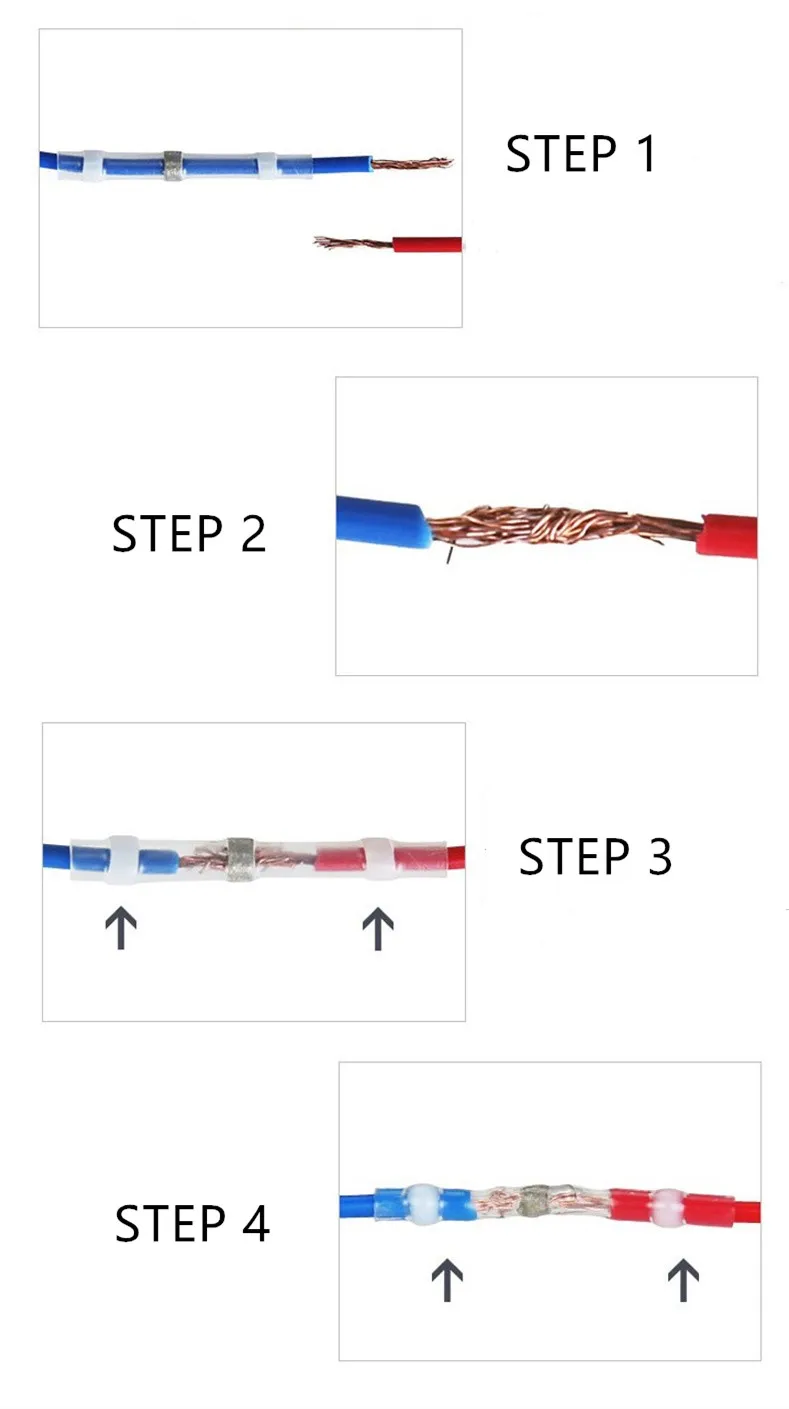 STEP 1

STEP 2

STEP 3

STEP 4