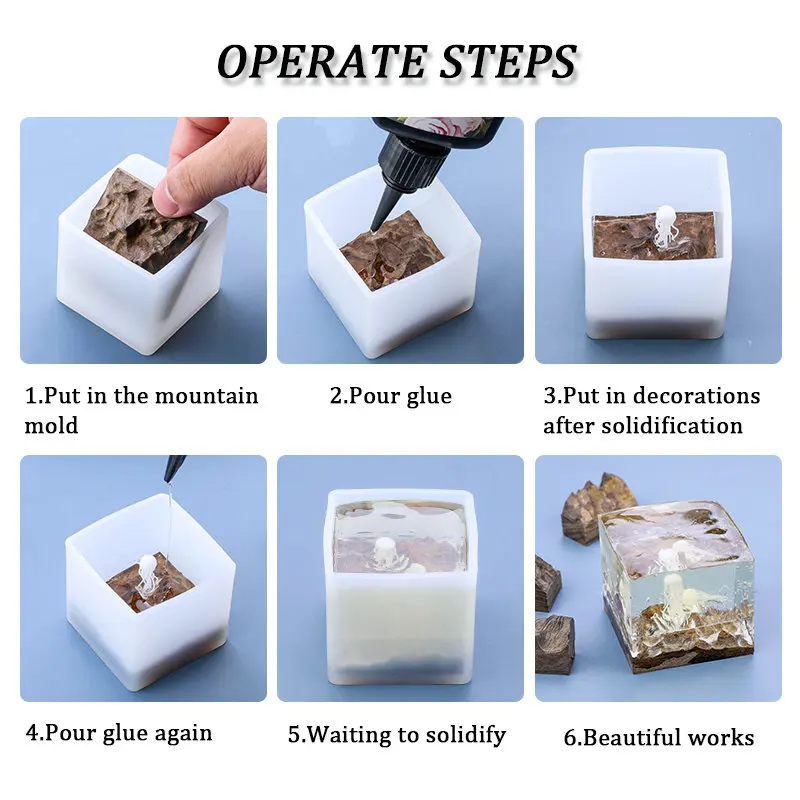 OPERATE STEPS

1.Put in the mountain mold

2.Pour glue

3.Put in decorations after solidification

4.Pour glue again

5.Waiting to solidify

6.Beautiful works