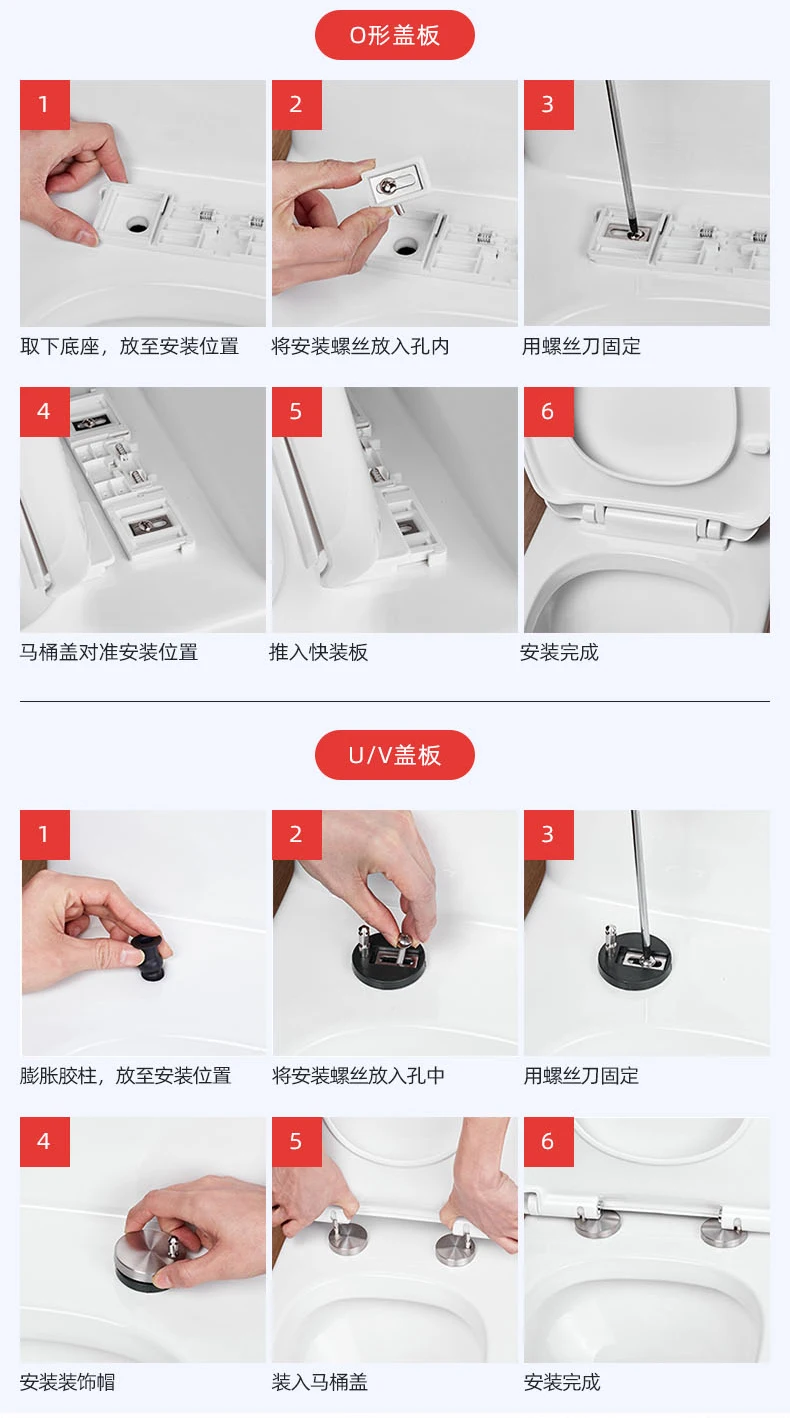 O形盖板

1
取下底座，放至安装位置

2
将安装螺丝放入孔内

3
用螺丝刀固定

4
马桶盖对准安装位置

5
推入快装板

6
安装完成

U/V盖板

1
膨胀胶柱，放至安装位置

2
将安装螺丝放入孔中

3
用螺丝刀固定

4
安装装饰帽

5
装入马桶盖

6
安装完成