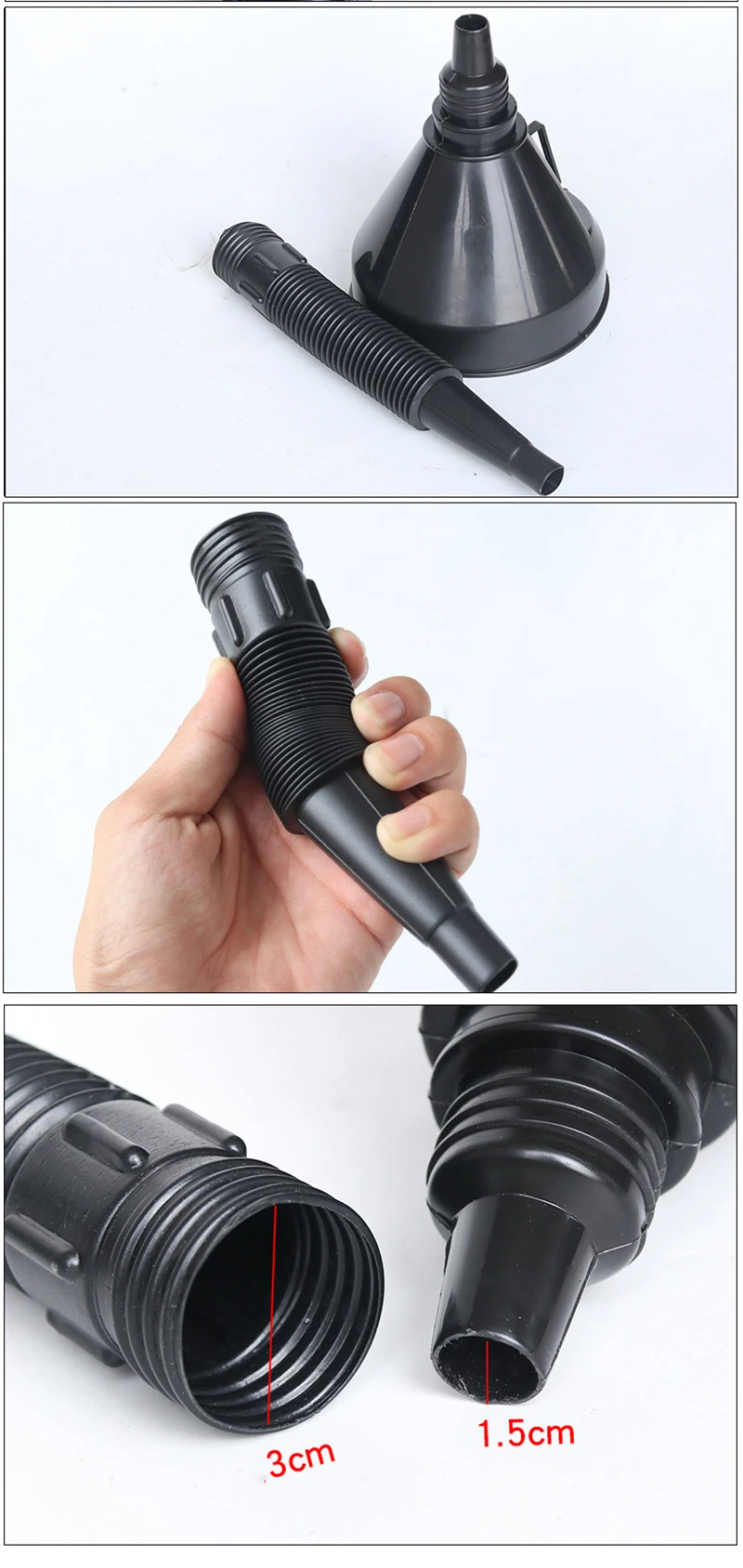 3cm

1.5cm