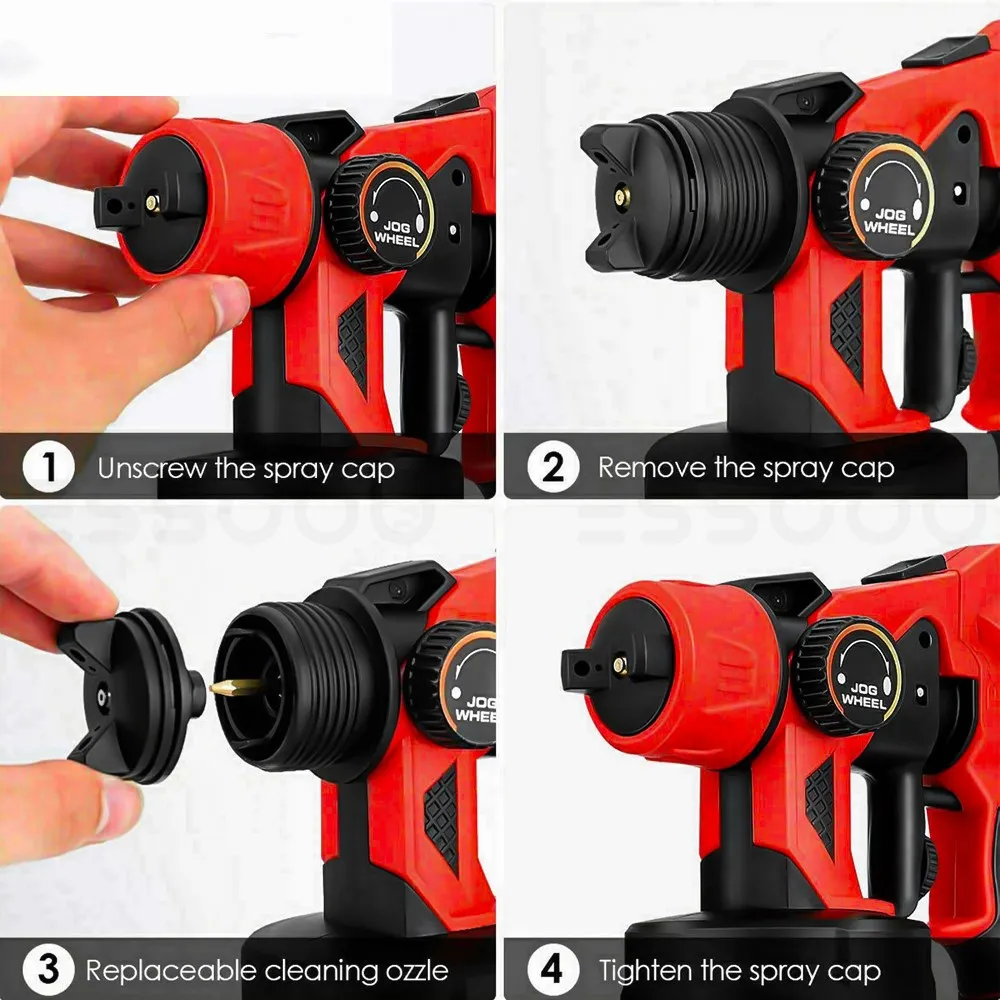 JOG WHEEL

1 Unscrew the spray cap

JOG WHEEL

2 Remove the spray cap

JOG WHEEL

3 Replaceable cleaning ozzle

JOG WHEEL

4 Tighten the spray cap