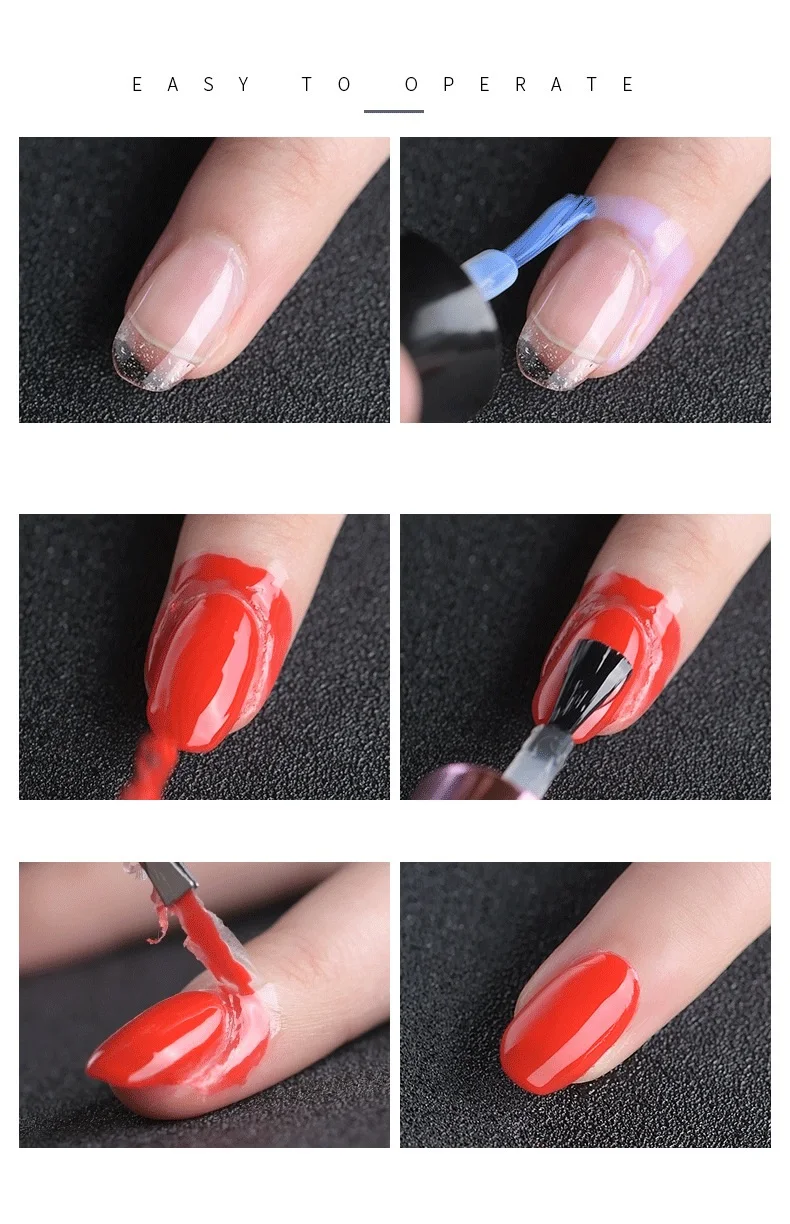 EASY TO OPERATE