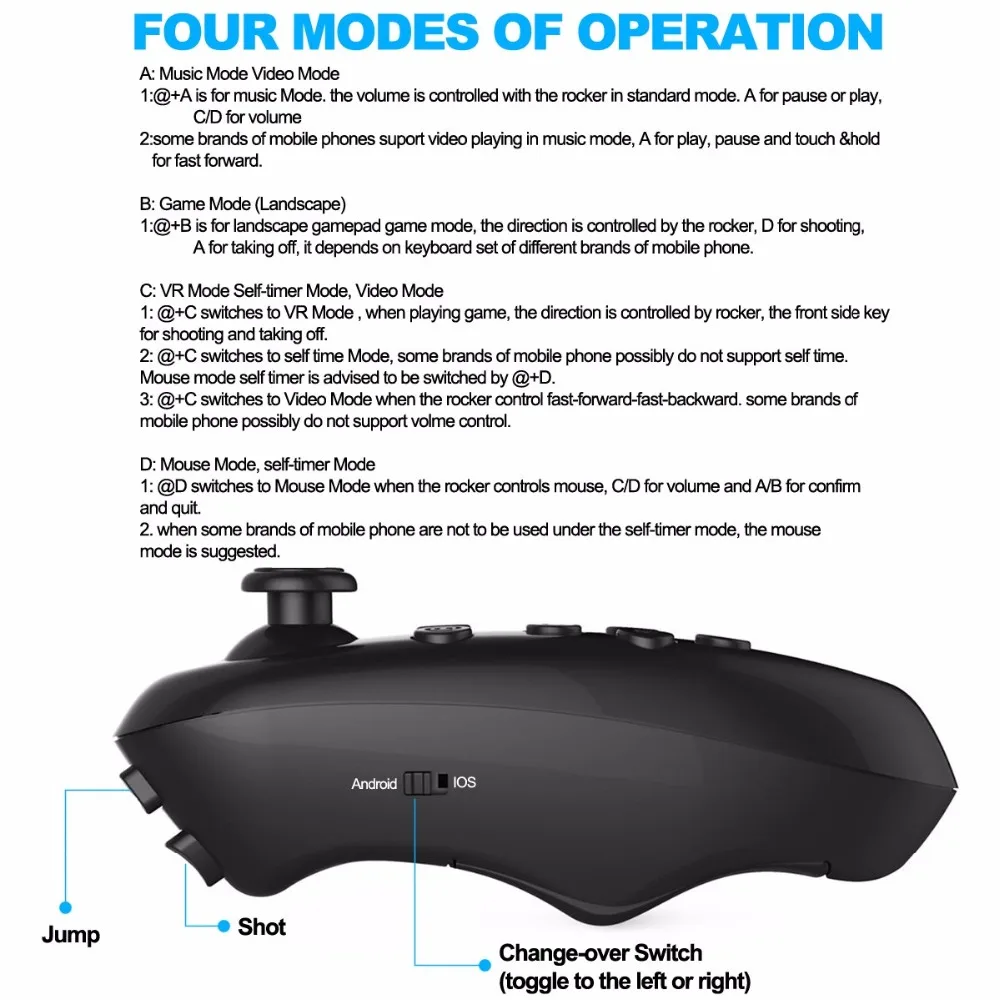 FOUR MODES OF OPERATION

A: Music Mode Video Mode
1:@+A is for music Mode. the volume is controlled with the rocker in standard mode. A for pause or play, C/D for volume
2:some brands of mobile phones suport video playing in music mode, A for play, pause and touch &hold for fast forward.

B: Game Mode (Landscape)
1:@+B is for landscape gamepad game mode, the direction is controlled by the rocker, D for shooting, A for taking off, it depends on keyboard set of different brands of mobile phone.

C: VR Mode Self-timer Mode, Video Mode
1: @+C switches to VR Mode , when playing game, the direction is controlled by rocker, the front side key for shooting and taking off.
2: @+C switches to self time Mode, some brands of mobile phone possibly do not support self time. Mouse mode self timer is advised to be switched by @+D.
3: @+C switches to Video Mode when the rocker control fast-forward-fast-backward. some brands of mobile phone possibly do not support volme control.

D: Mouse Mode, self-timer Mode
1: @D switches to Mouse Mode when the rocker controls mouse, C/D for volume and A/B for confirm and quit.
2. when some brands of mobile phone are not to be used under the self-timer mode, the mouse mode is suggested.

Android IOS

Jump

Shot

Change-over Switch
(toggle to the left or right)