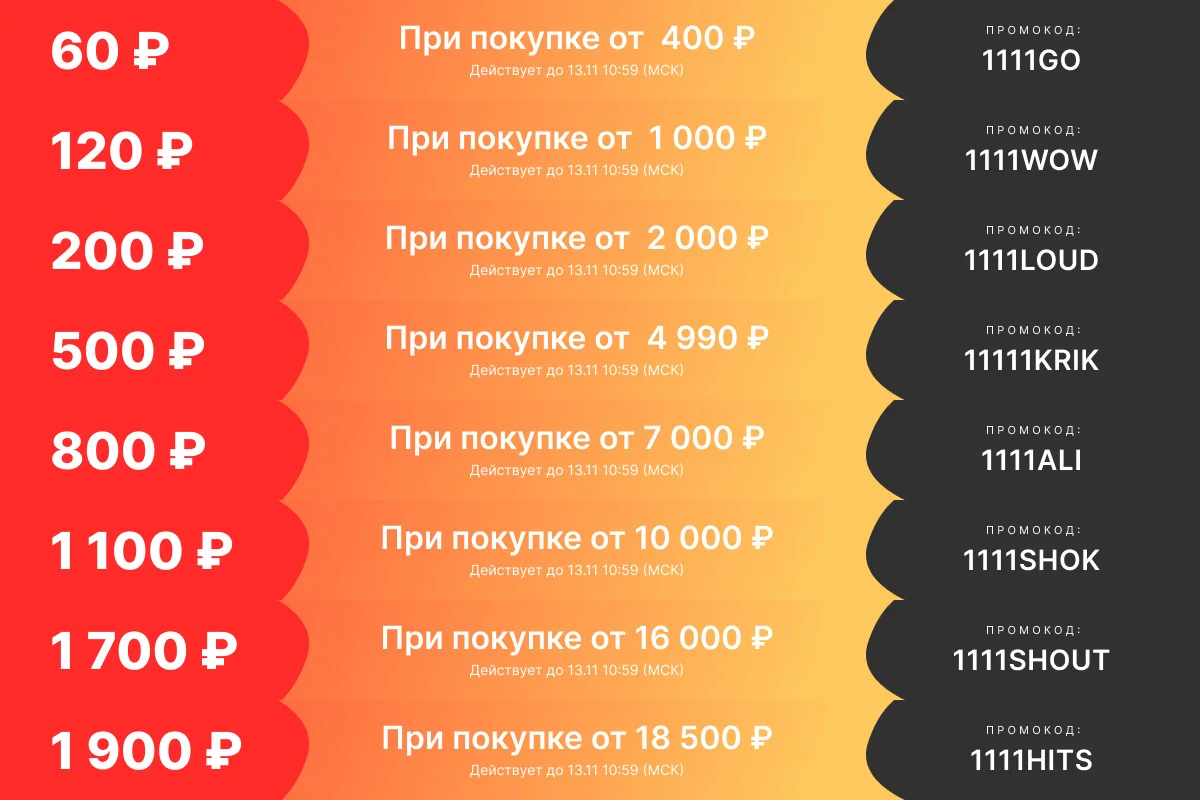 60 ₽

При покупке от 400 ₽
Действует до 13.11 10:59 (МСК)

ПРОМОКОД:
1111GO

120 ₽

При покупке от 1 000 ₽
Действует до 13.11 10:59 (МСК)

ПРОМОКОД:
1111WOW

200 ₽

При покупке от 2 000 ₽
Действует до 13.11 10:59 (МСК)

ПРОМОКОД:
1111LOUD

500 ₽

При покупке от 4 990 ₽
Действует до 13.11 10:59 (МСК)

ПРОМОКОД:
11111KRIK

800 ₽

При покупке от 7 000 ₽
Действует до 13.11 10:59 (МСК)

ПРОМОКОД:
1111ALI

1 100 ₽

При покупке от 10 000 ₽
Действует до 13.11 10:59 (МСК)

ПРОМОКОД:
1111SHOK

1 700 ₽

При покупке от 16 000 ₽
Действует до 13.11 10:59 (МСК)

ПРОМОКОД:
1111SHOUT

1 900 ₽

При покупке от 18 500 ₽
Действует до 13.11 10:59 (МСК)

ПРОМОКОД:
1111HITS