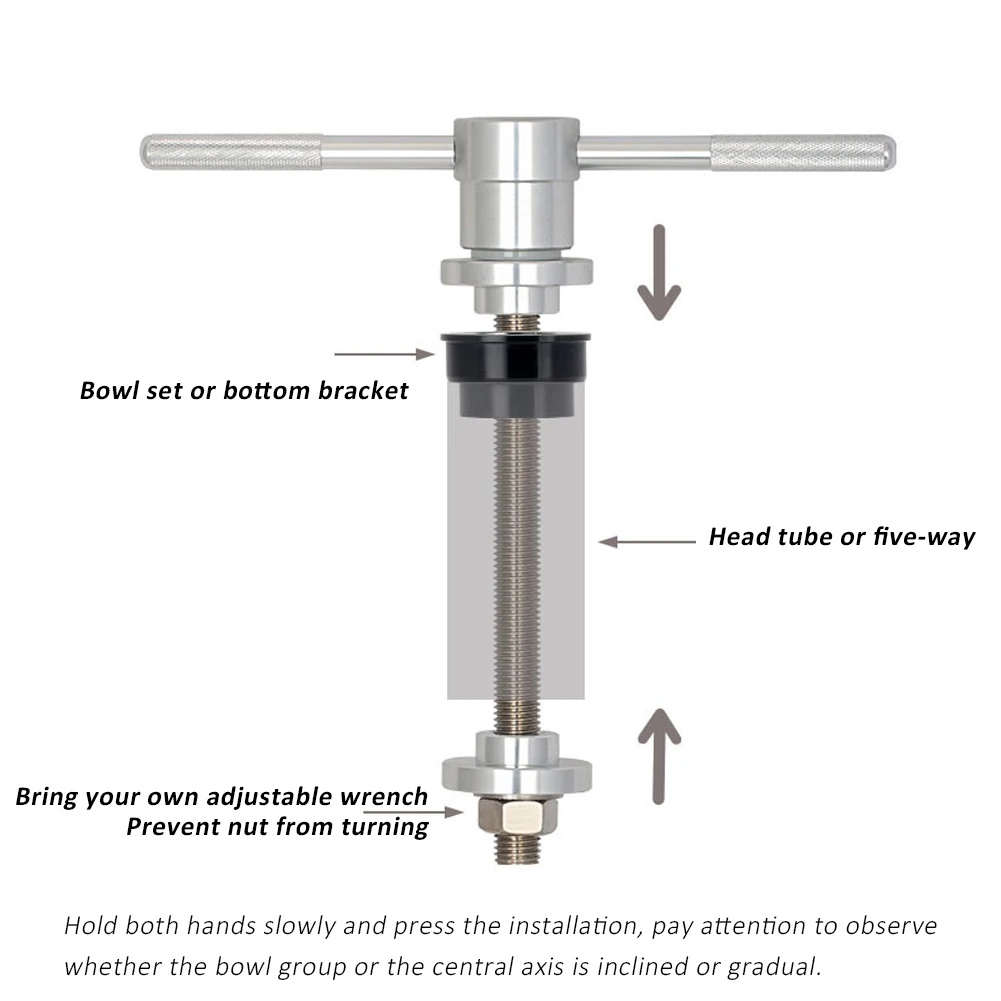 Bowl set or bottom bracket

Head tube or five-way

Bring your own adjustable wrench
Prevent nut from turning

Hold both hands slowly and press the installation, pay attention to observe whether the bowl group or the central axis is inclined or gradual.