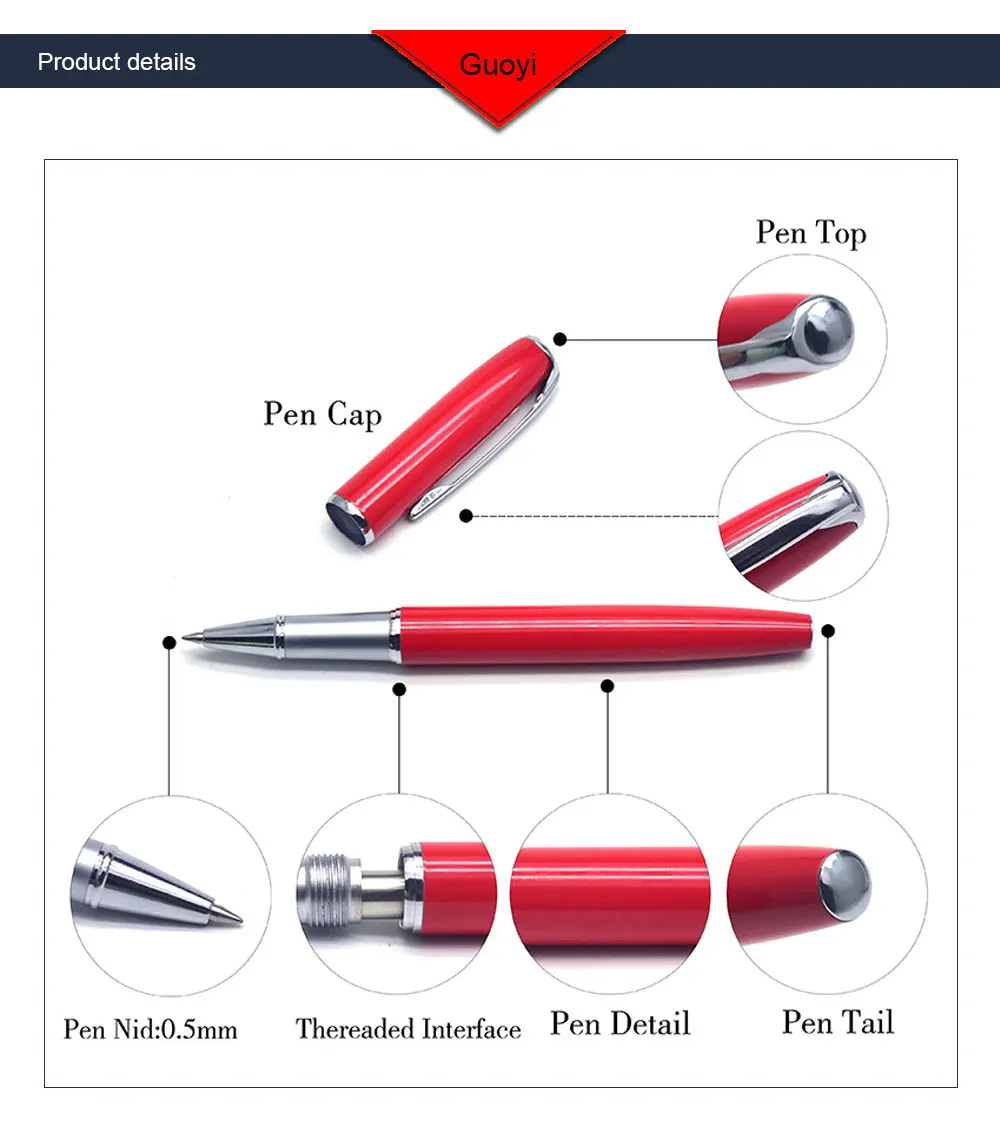 Product details

Guoyi

Pen Top

Pen Cap

Pen Nid:0.5mm

Thereaded Interface

Pen Detail

Pen Tail