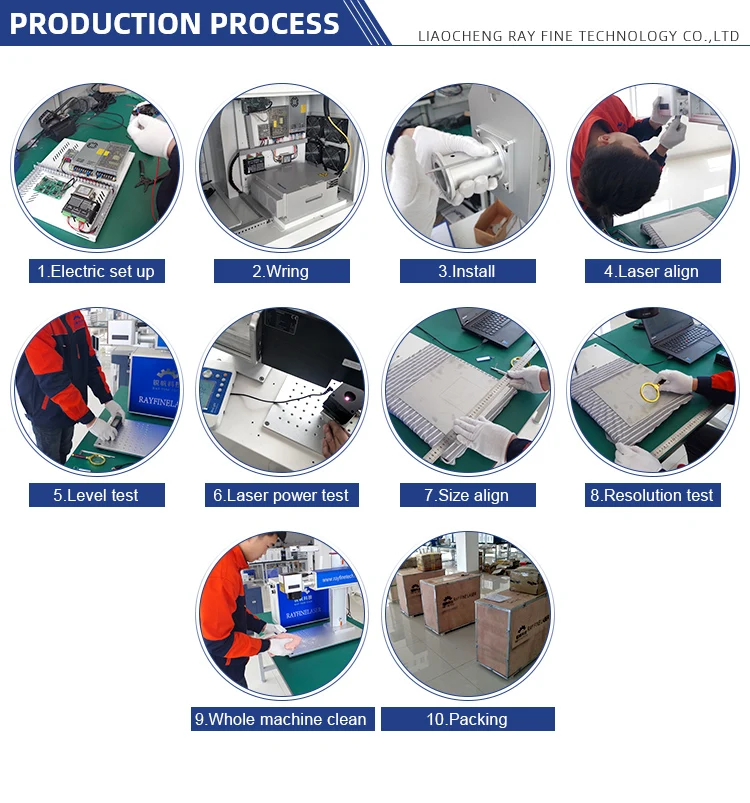 PRODUCTION PROCESS

LIAOCHENG RAY FINE TECHNOLOGY CO.,LTD

1.Electric set up

2.Wring

3.Install

4.Laser align

RAYFINELA

5.Level test

6.Laser power test

7.Size align

8.Resolution test

RAYFINELASER

9.Whole machine clean

10.Packing