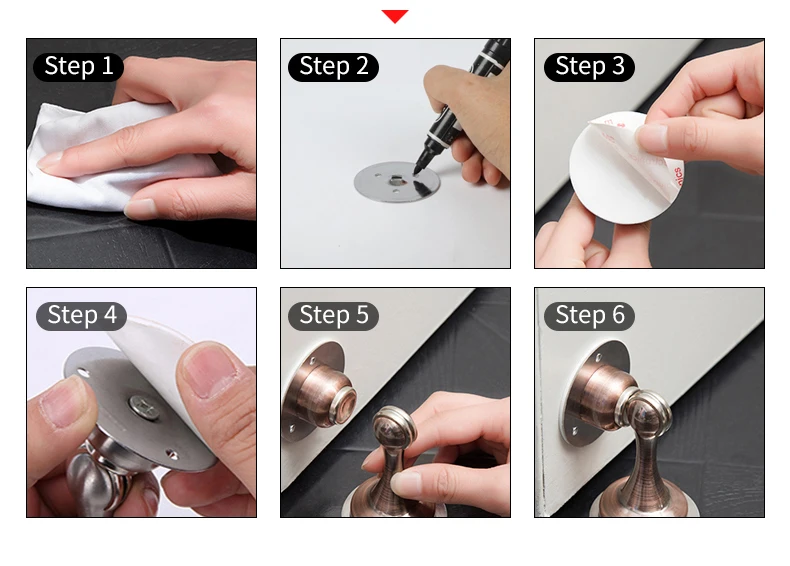 Step 1

Step 2

Step 3

Step 4

Step 5

Step 6