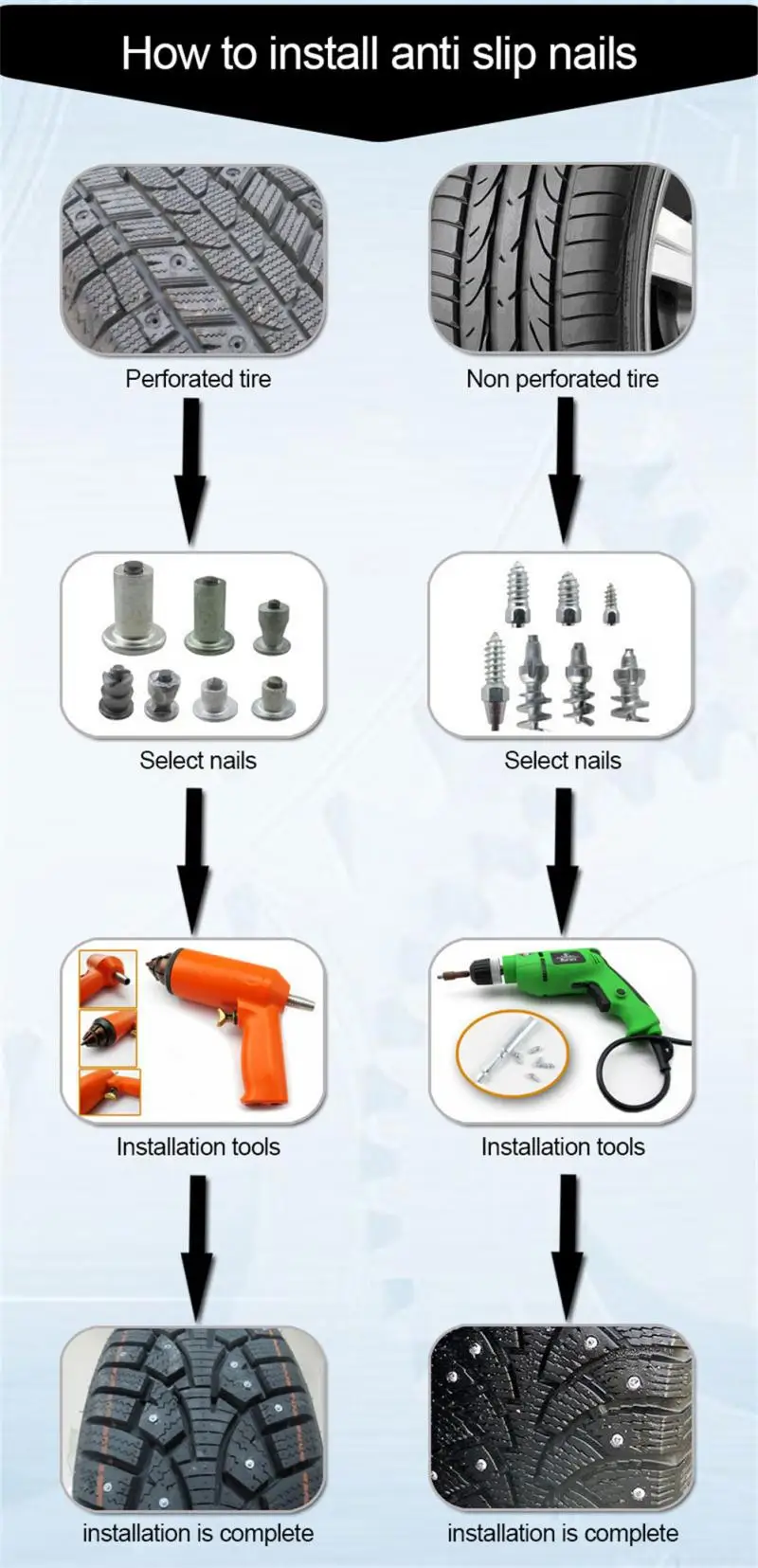 How to install anti slip nails

Perforated tire

Select nails

Installation tools

installation is complete

Non perforated tire

Select nails

Installation tools

installation is complete