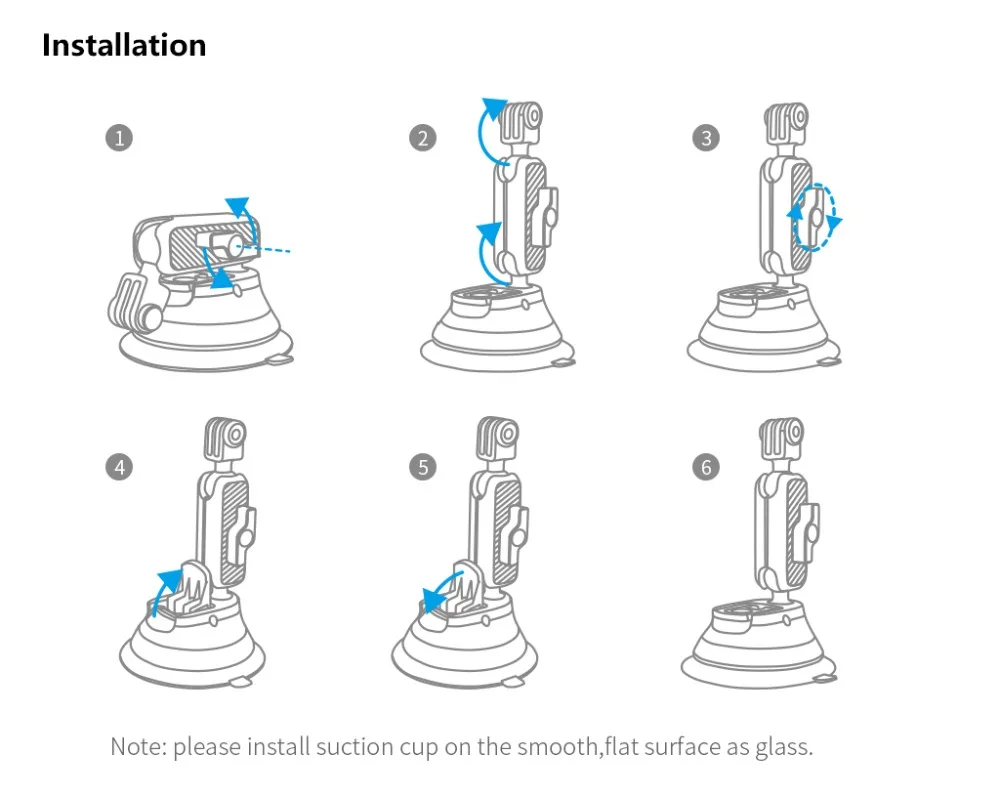 Installation

1

2

3

4

5

6

Note: please install suction cup on the smooth,flat surface as glass.