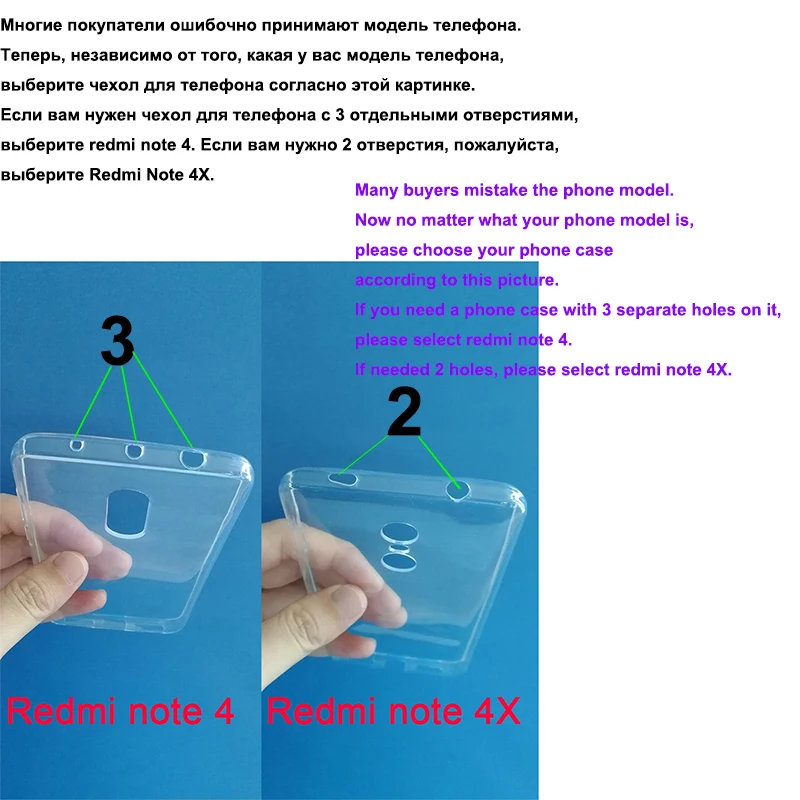 Многие покупатели ошибочно принимают модель телефона.
Теперь, независимо от того, какая у вас модель телефона, выберите чехол для телефона согласно этой картинке.
Если вам нужен чехол для телефона с 3 отдельными отверстиями, выберите redmi note 4. Если вам нужно 2 отверстия, пожалуйста, выберите Redmi Note 4X.

Many buyers mistake the phone model.
Now no matter what your phone model is, please choose your phone case according to this picture.
If you need a phone case with 3 separate holes on it, please select redmi note 4.
If needed 2 holes, please select redmi note 4X.

3

2

Redmi note 4

Redmi note 4X