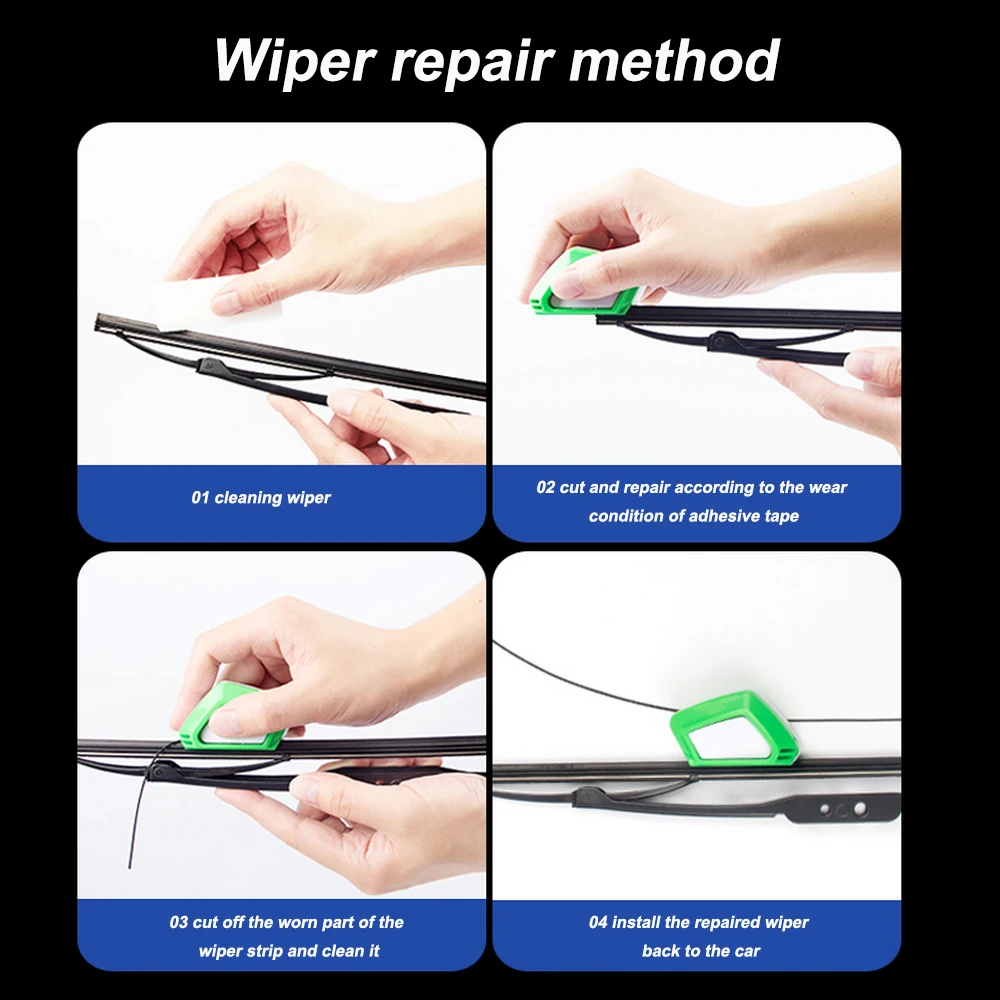 Wiper repair method

01 cleaning wiper

02 cut and repair according to the wear condition of adhesive tape

03 cut off the worn part of the wiper strip and clean it

04 install the repaired wiper back to the car