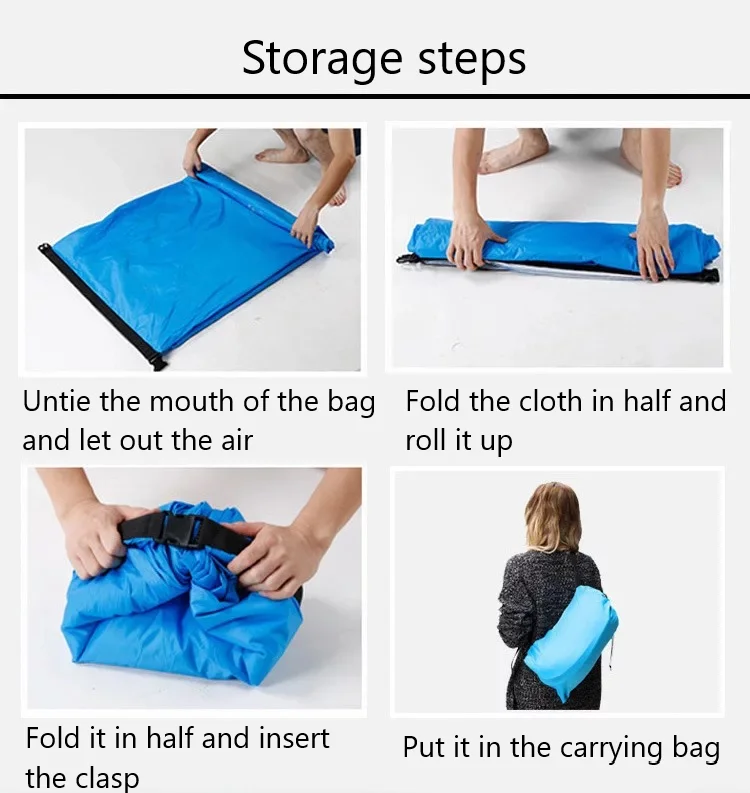 Storage steps

Untie the mouth of the bag and let out the air

Fold the cloth in half and roll it up

Fold it in half and insert the clasp

Put it in the carrying bag