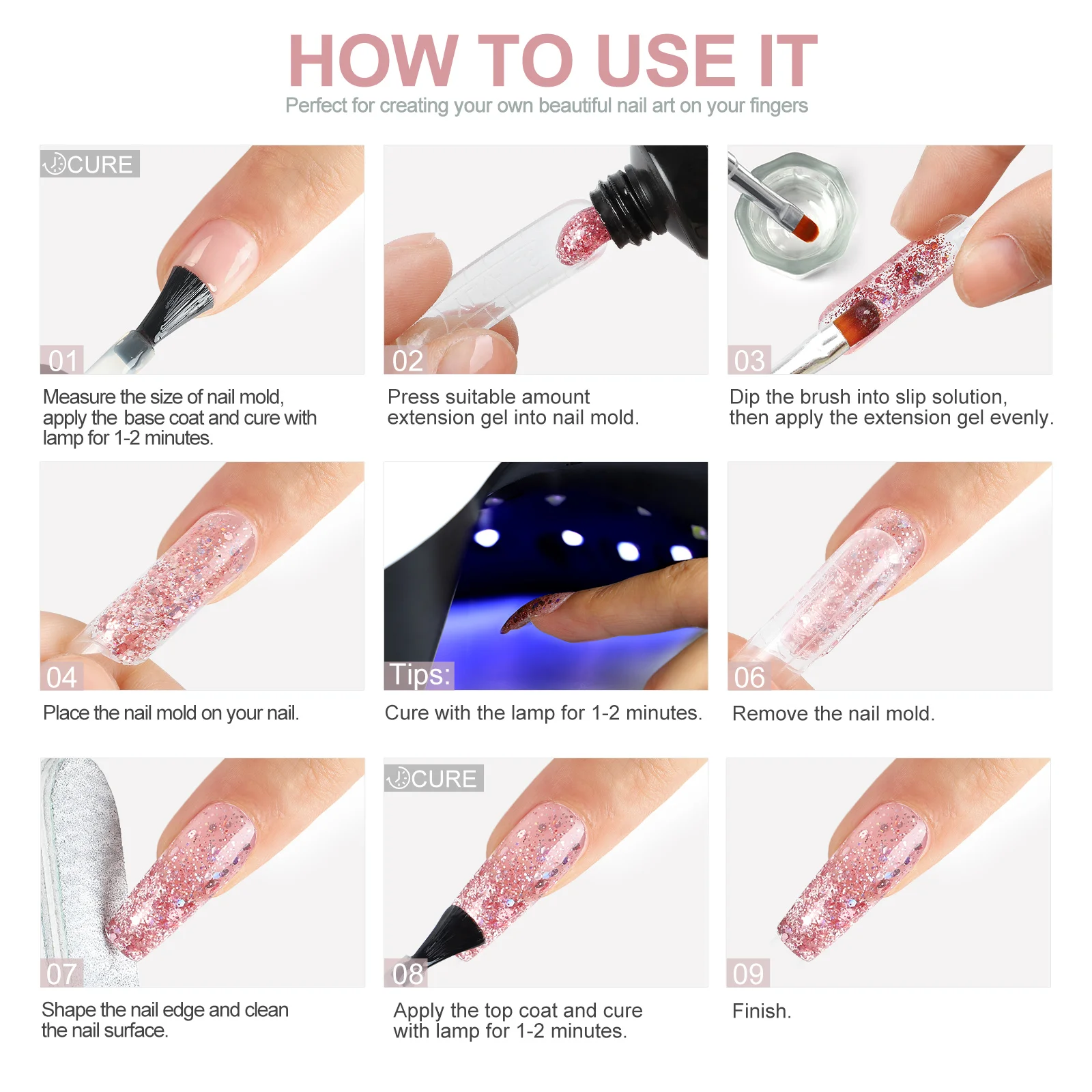 HOW TO USE IT

Perfect for creating your own beautiful nail art on your fingers

CURE

01

Measure the size of nail mold, apply the base coat and cure with lamp for 1-2 minutes.

02

Press suitable amount extension gel into nail mold.

03

Dip the brush into slip solution, then apply the extension gel evenly.

04

Place the nail mold on your nail.

Tips:

Cure with the lamp for 1-2 minutes.

06

Remove the nail mold.

07

Shape the nail edge and clean the nail surface.

CURE

08

Apply the top coat and cure with lamp for 1-2 minutes.

09

Finish.