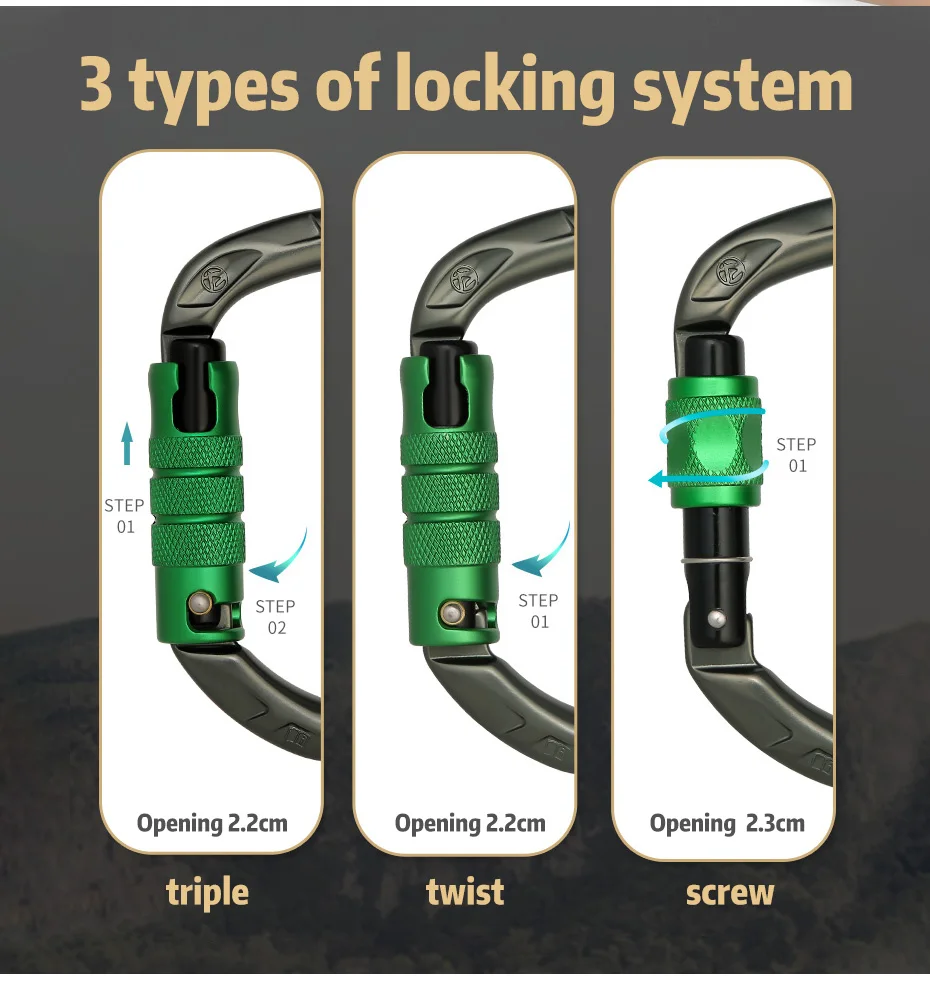 3 types of locking system

STEP 01

STEP 02

Opening 2.2cm

triple

STEP 01

Opening 2.2cm

twist

STEP 01

Opening 2.3cm

screw