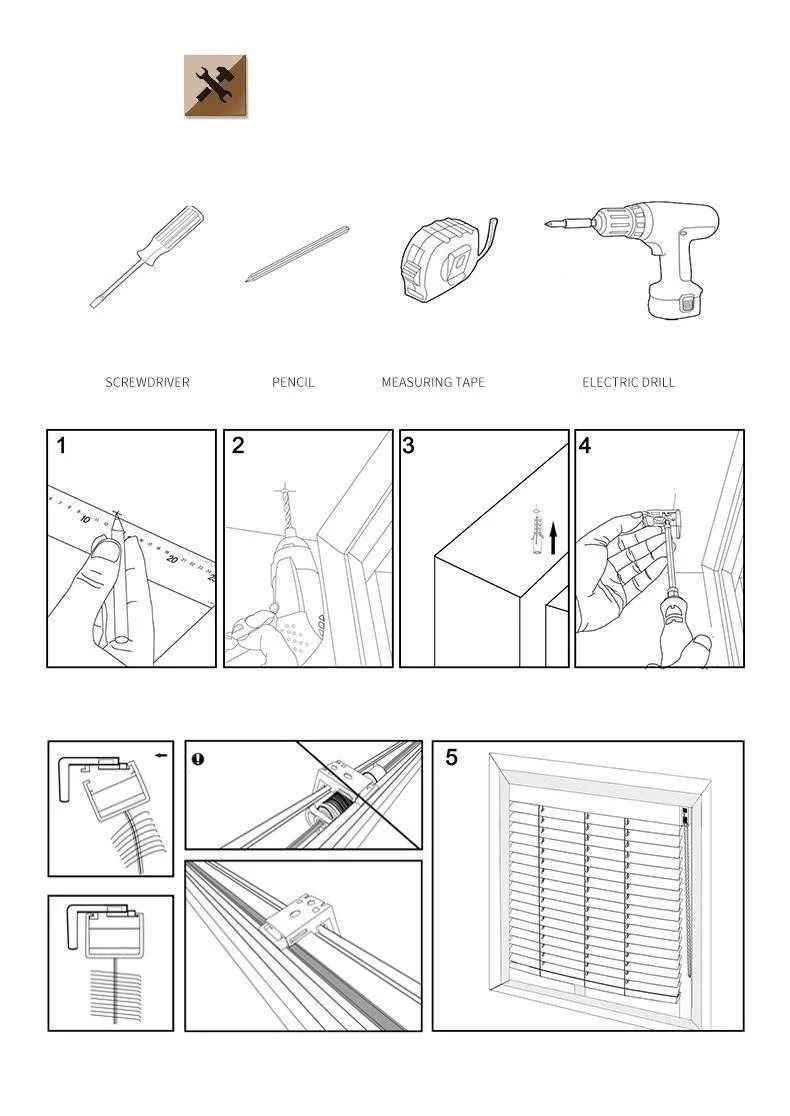 SCREWDRIVER PENCIL MEASURING TAPE ELECTRIC DRILL

1 10 20

2

3

4

5