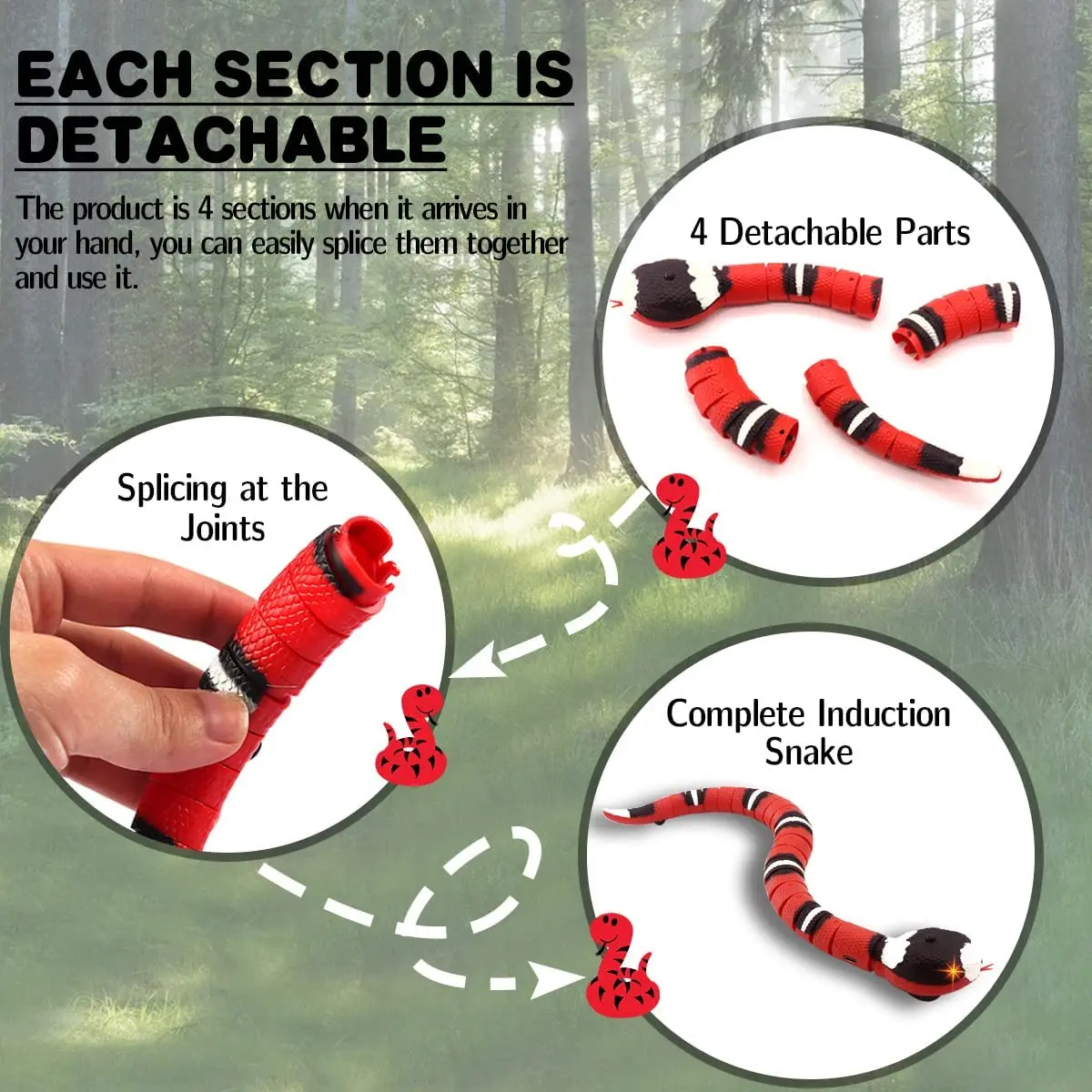 EACH SECTION IS DETACHABLE

The product is 4 sections when it arrives in your hand, you can easily splice them together and use it.

4 Detachable Parts

Splicing at the Joints

Complete Induction Snake