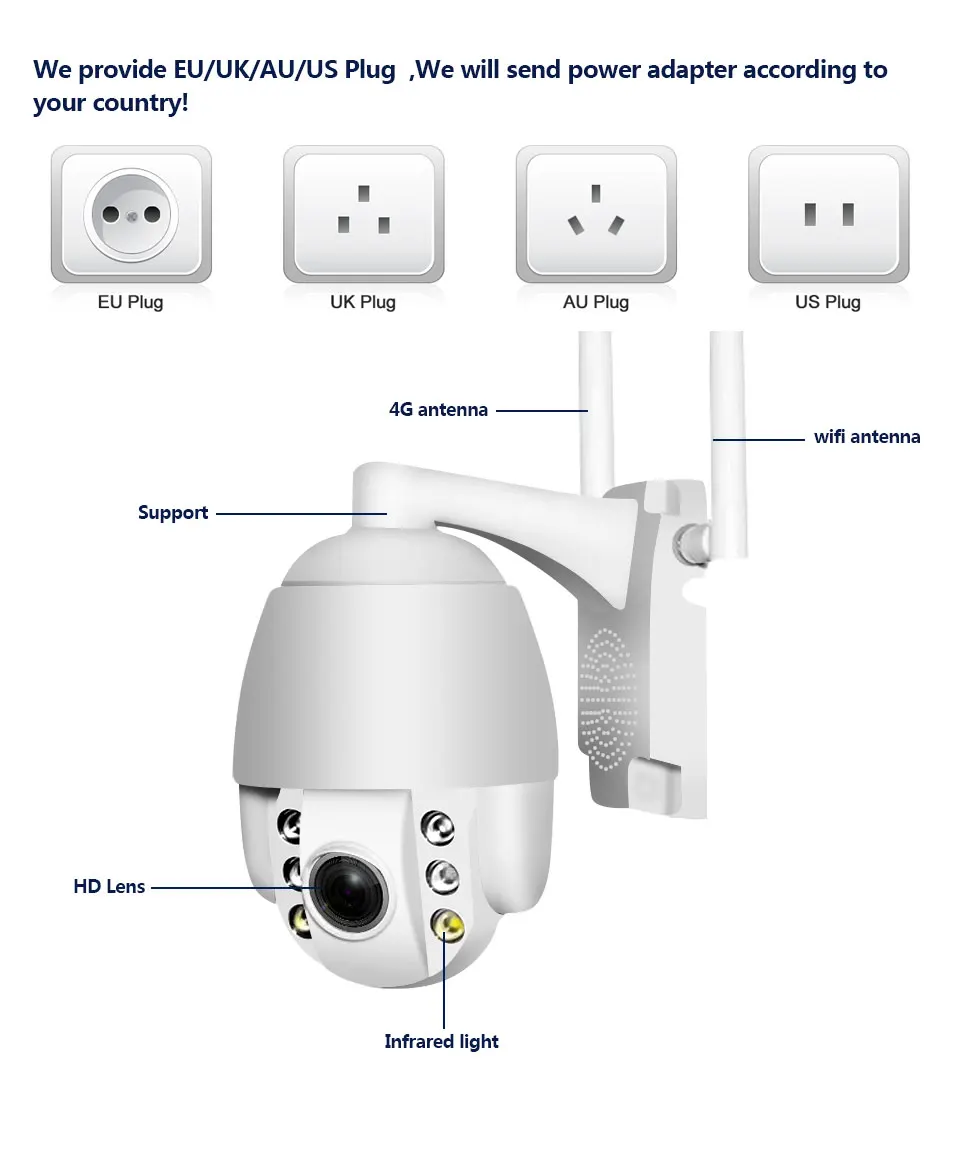 We provide EU/UK/AU/US Plug ,We will send power adapter according to your country!

EU Plug

UK Plug

AU Plug

US Plug

4G antenna

wifi antenna

Support

HD Lens

Infrared light