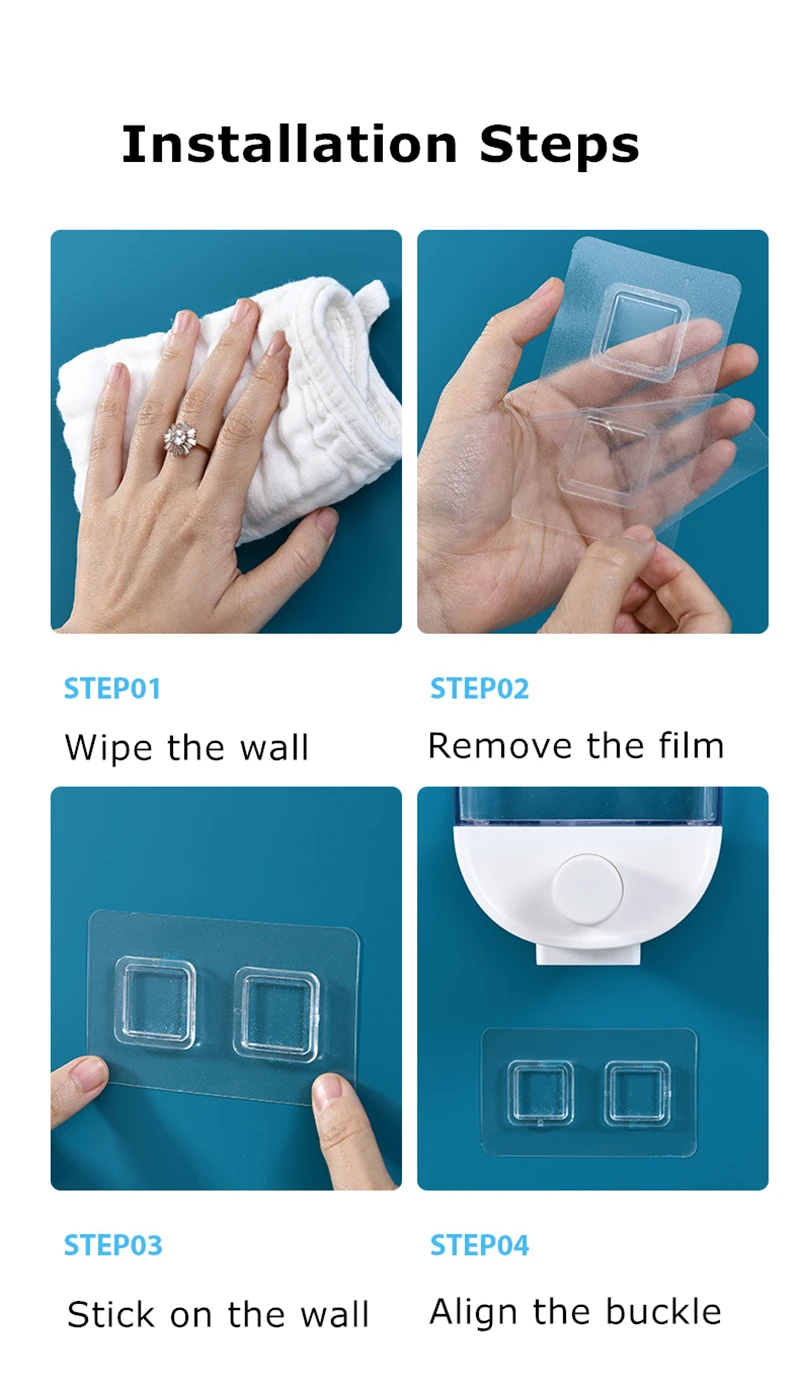 Installation Steps

STEP01

Wipe the wall

STEP02

Remove the film

STEP03

Stick on the wall

STEP04

Align the buckle