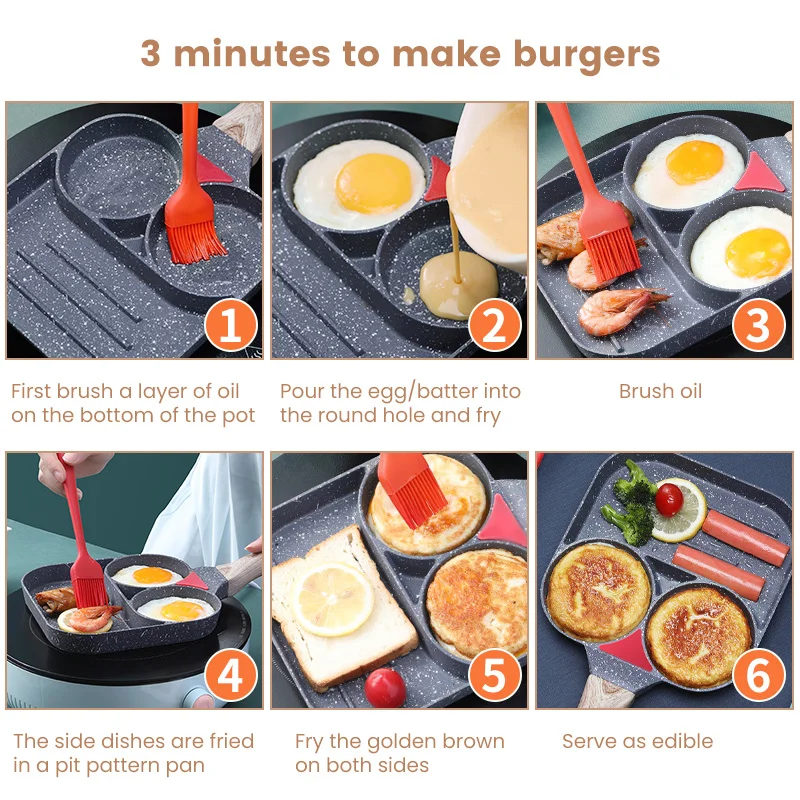 3 minutes to make burgers

1

First brush a layer of oil on the bottom of the pot

2

Pour the egg/batter into the round hole and fry

3

Brush oil

4

The side dishes are fried in a pit pattern pan

5

Fry the golden brown on both sides

6

Serve as edible