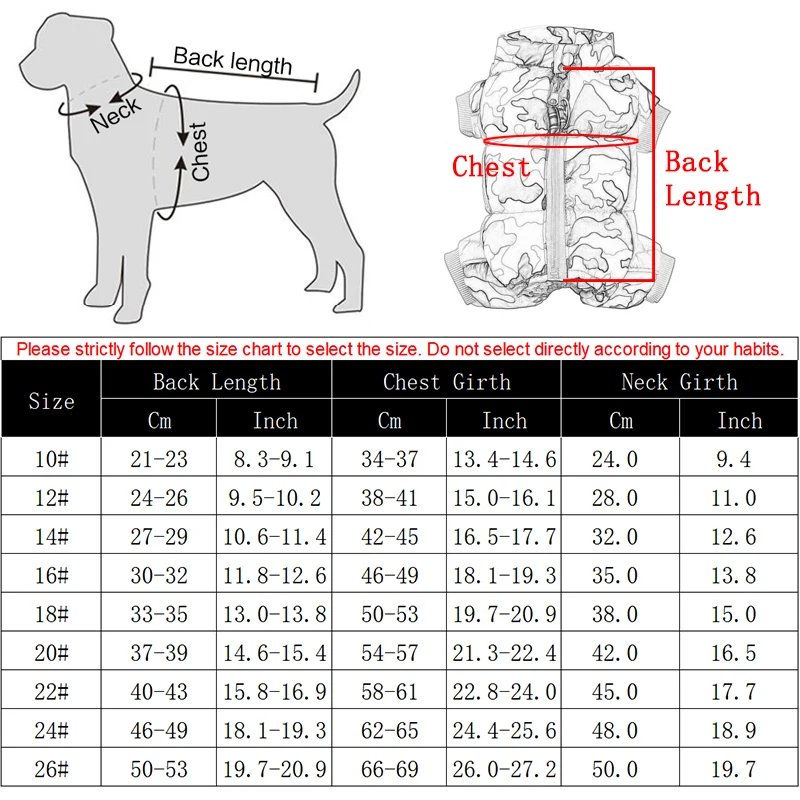 Back length
Neck
Chest

Chest
Back Length

Please strictly follow the size chart to select the size. Do not select directly according to your habits.

| Size | Back Length Cm | Back Length Inch | Chest Girth Cm | Chest Girth Inch | Neck Girth Cm | Neck Girth Inch |
|---|---|---|---|---|---|---|
| 10# | 21-23 | 8.3-9.1 | 34-37 | 13.4-14.6 | 24.0 | 9.4 |
| 12# | 24-26 | 9.5-10.2 | 38-41 | 15.0-16.1 | 28.0 | 11.0 |
| 14# | 27-29 | 10.6-11.4 | 42-45 | 16.5-17.7 | 32.0 | 12.6 |
| 16# | 30-32 | 11.8-12.6 | 46-49 | 18.1-19.3 | 35.0 | 13.8 |
| 18# | 33-35 | 13.0-13.8 | 50-53 | 19.7-20.9 | 38.0 | 15.0 |
| 20# | 37-39 | 14.6-15.4 | 54-57 | 21.3-22.4 | 42.0 | 16.5 |
| 22# | 40-43 | 15.8-16.9 | 58-61 | 22.8-24.0 | 45.0 | 17.7 |
| 24# | 46-49 | 18.1-19.3 | 62-65 | 24.4-25.6 | 48.0 | 18.9 |
| 26# | 50-53 | 19.7-20.9 | 66-69 | 26.0-27.2 | 50.0 | 19.7 |